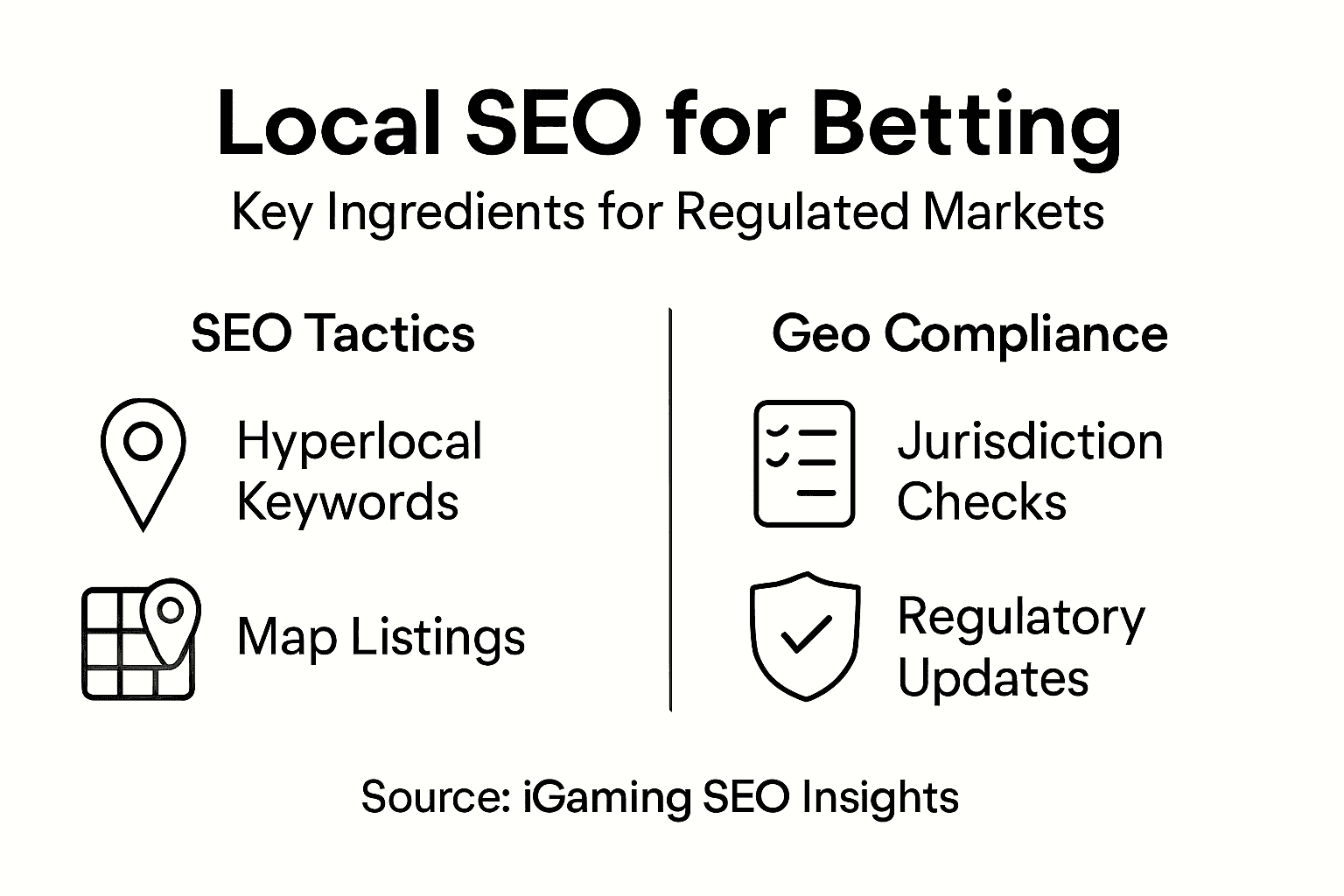 Local SEO for Betting

Key Ingredients for Regulated Markets

SEO Tactics

Hyperlocal Keywords

Map Listings

Geo Compliance

Jurisdiction Checks

Regulatory Updates

Source: iGaming SEO Insights