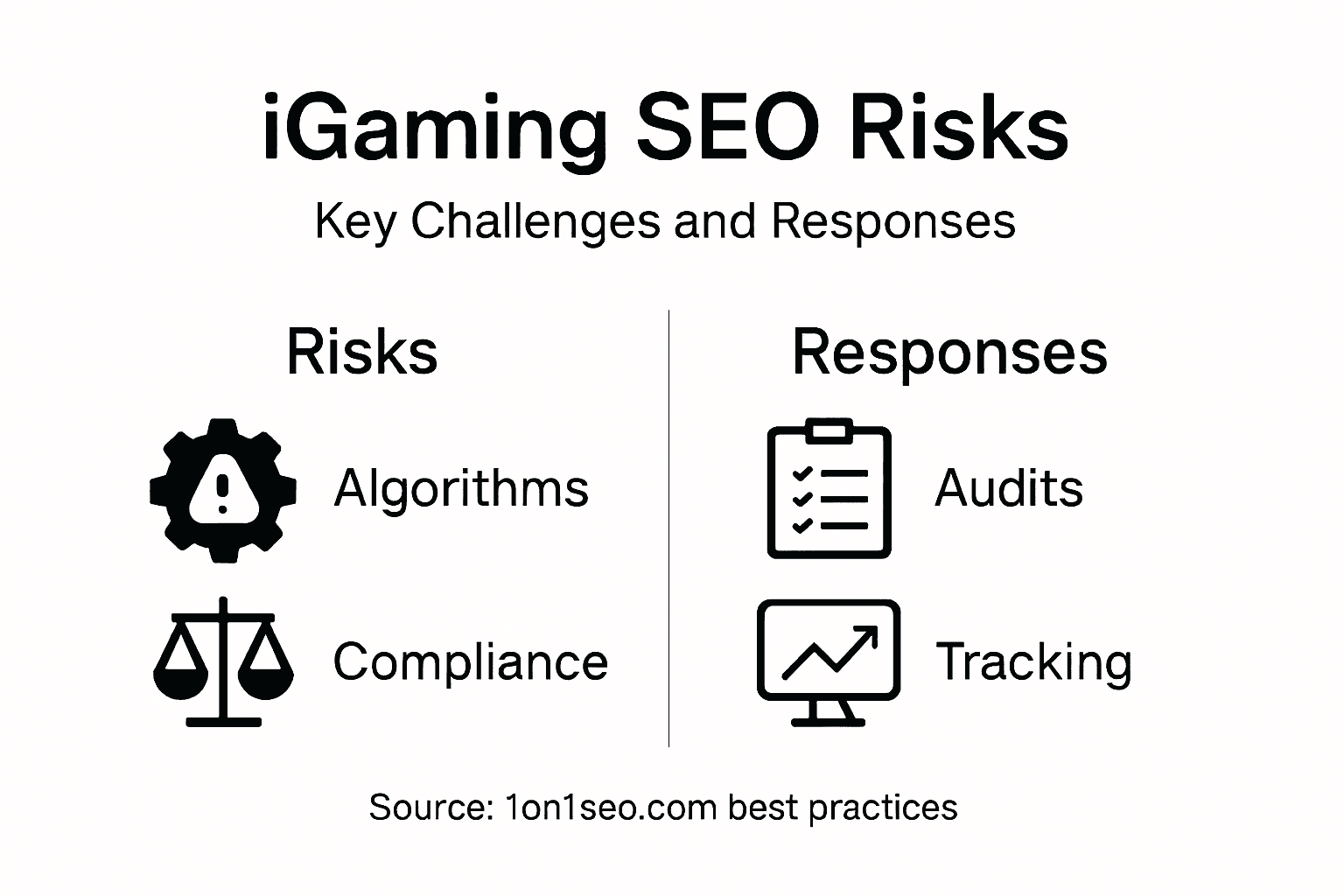 iGaming SEO Risks

Key Challenges and Responses

Risks

Algorithms

Compliance

Responses

Audits

Tracking

Source: 1on1seo.com best practices