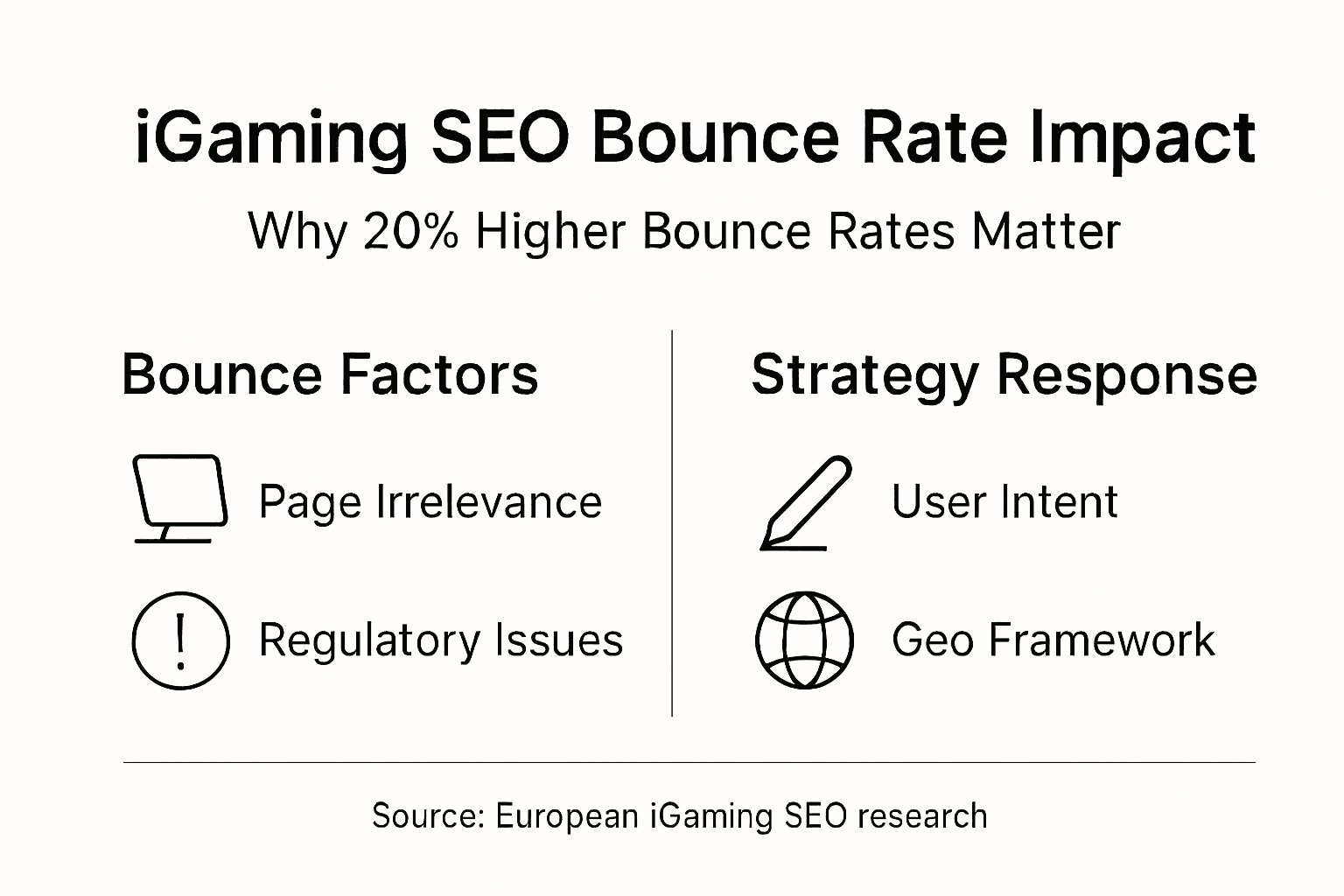 iGaming SEO Bounce Rate Impact

Why 20% Higher Bounce Rates Matter

Bounce Factors

Page Irrelevance

Regulatory Issues

Strategy Response

User Intent

Geo Framework

Source: European iGaming SEO research