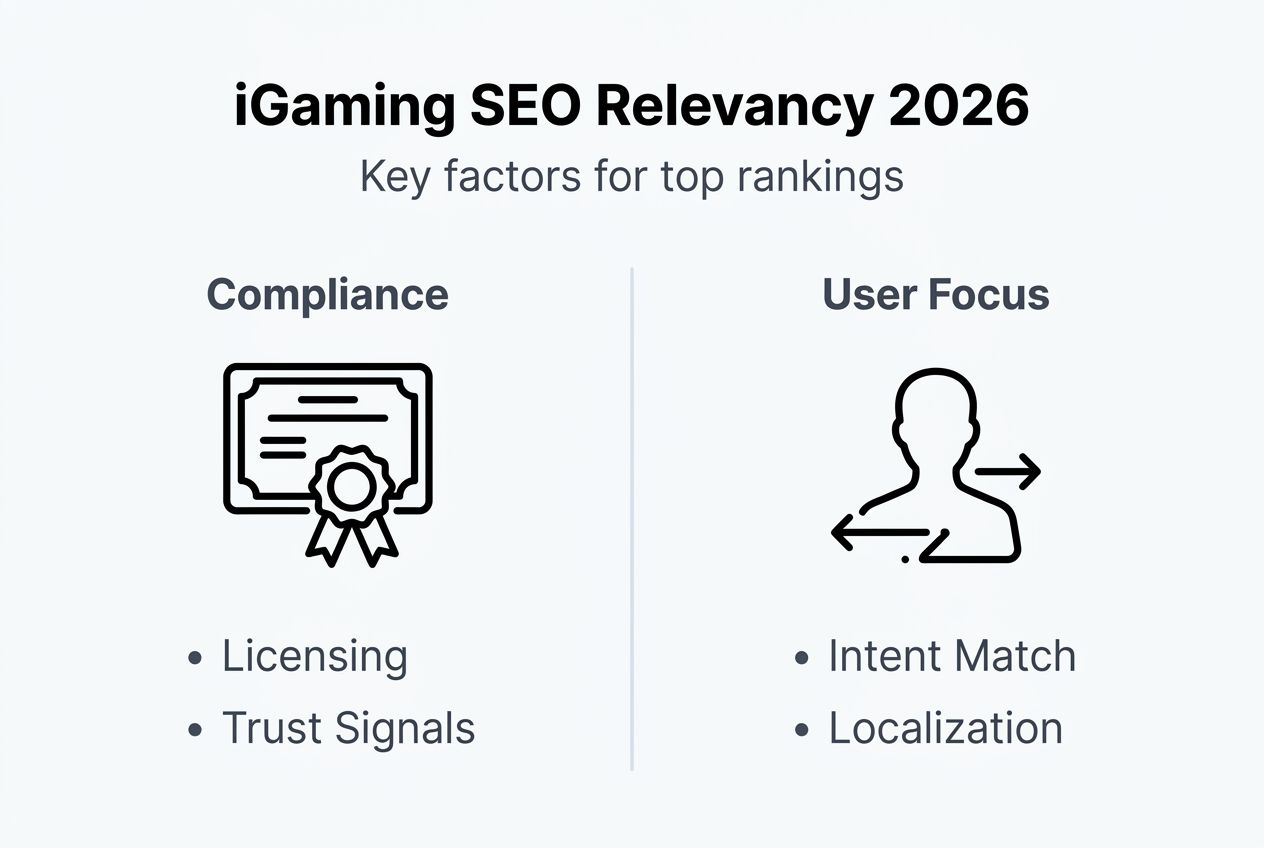 iGaming SEO Relevancy 2026

Key factors for top rankings

Compliance

• Licensing
• Trust Signals

User Focus

• Intent Match
• Localization