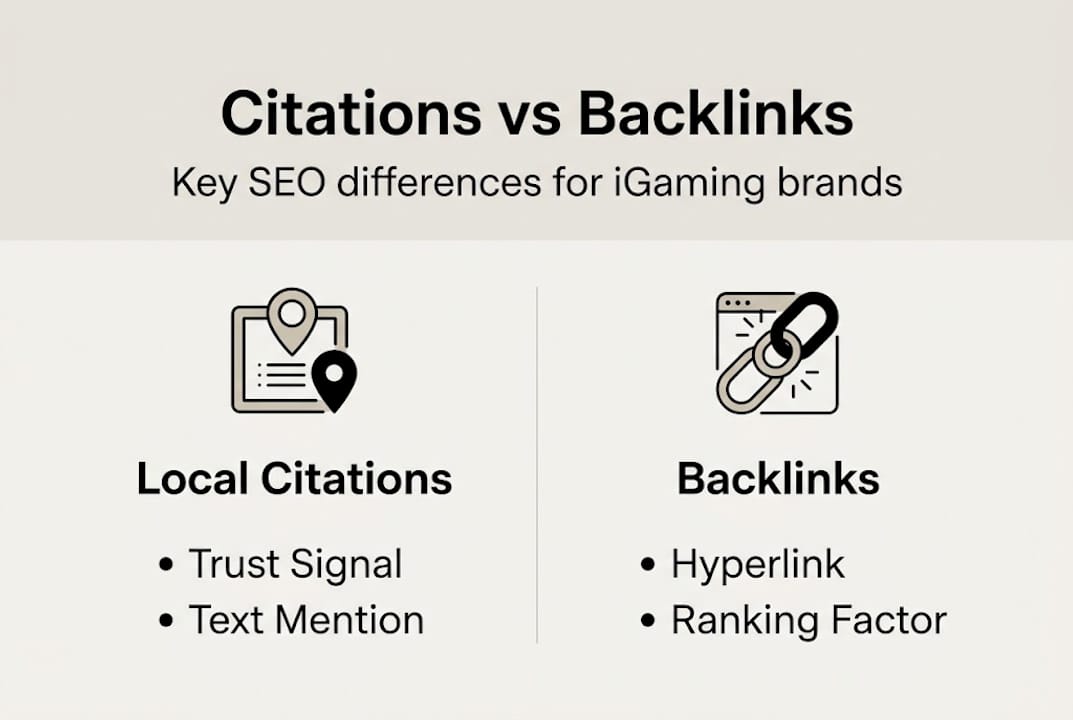 Citations vs Backlinks
Key SEO differences for iGaming brands

Local Citations
• Trust Signal
• Text Mention

Backlinks
• Hyperlink
• Ranking Factor