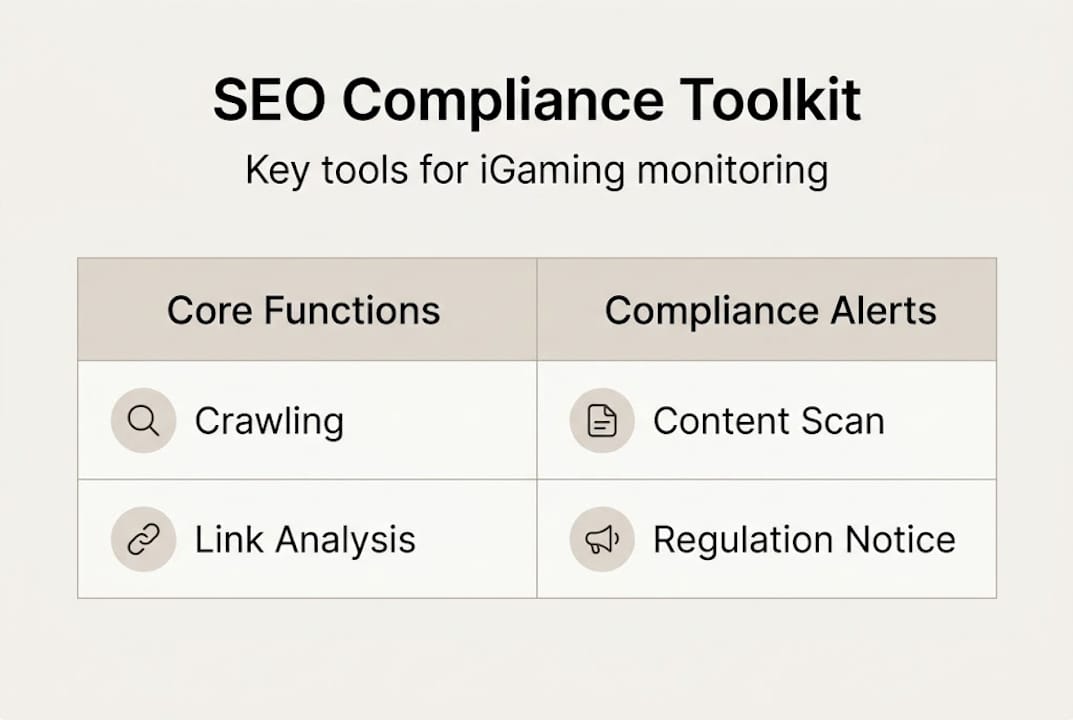 SEO Compliance Toolkit

Key tools for iGaming monitoring

| Core Functions | Compliance Alerts |
|---|---|
| Crawling | Content Scan |
| Link Analysis | Regulation Notice |