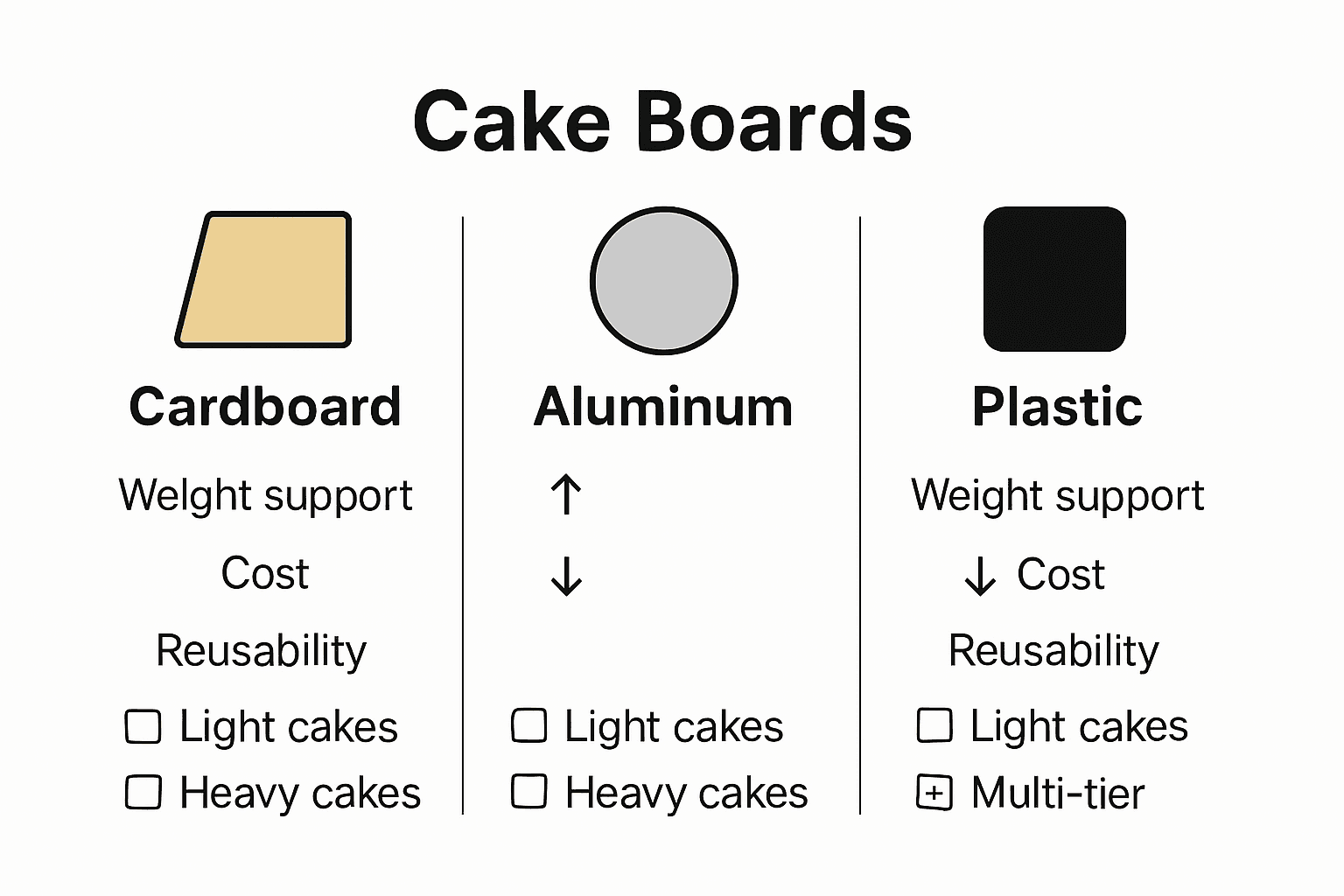 Cake Boards

Cardboard

Welght support

Cost

Reusability

☐ Light cakes

☐ Heavy cakes

Aluminum

↑

↓

☐ Light cakes

☐ Heavy cakes

Plastic

Weight support

↓ Cost

Reusability

☐ Light cakes

⊞ Multi-tier