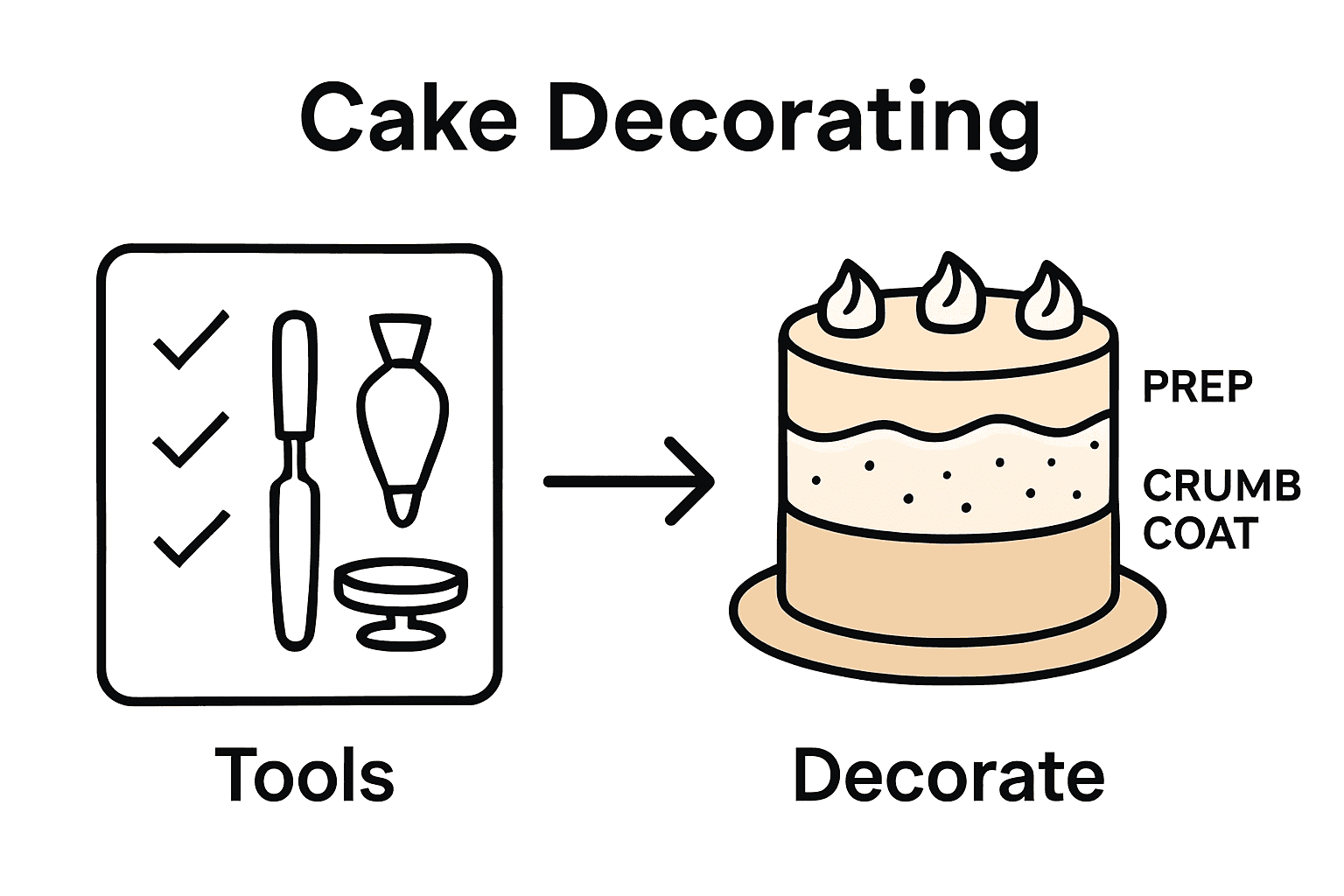 Cake Decorating

PREP

CRUMB COAT

Tools

Decorate