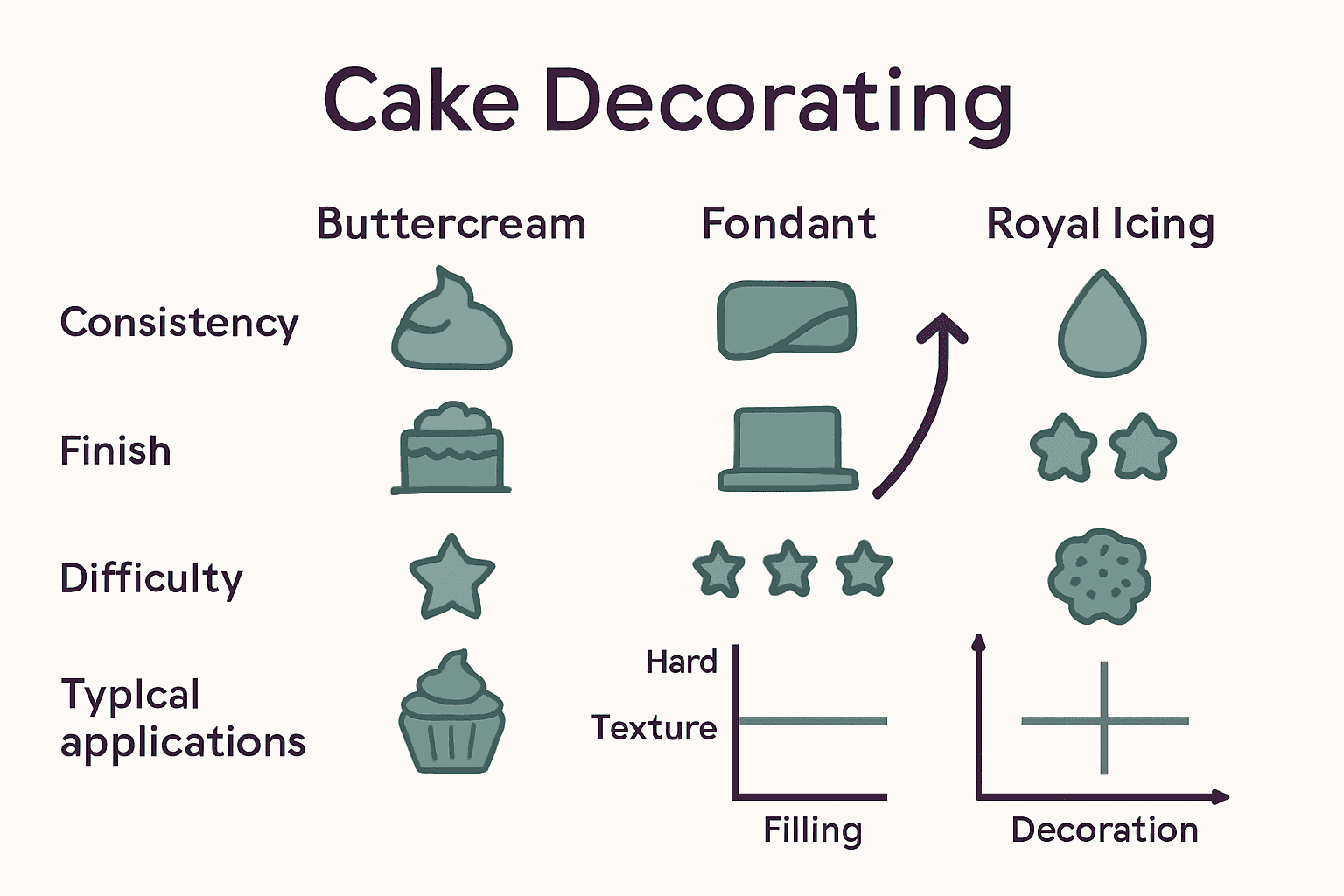 Cake Decorating

Buttercream
Fondant
Royal Icing

Consistency

Finish

Difficulty

Typlcal applications

Hard

Texture

Filling

Decoration