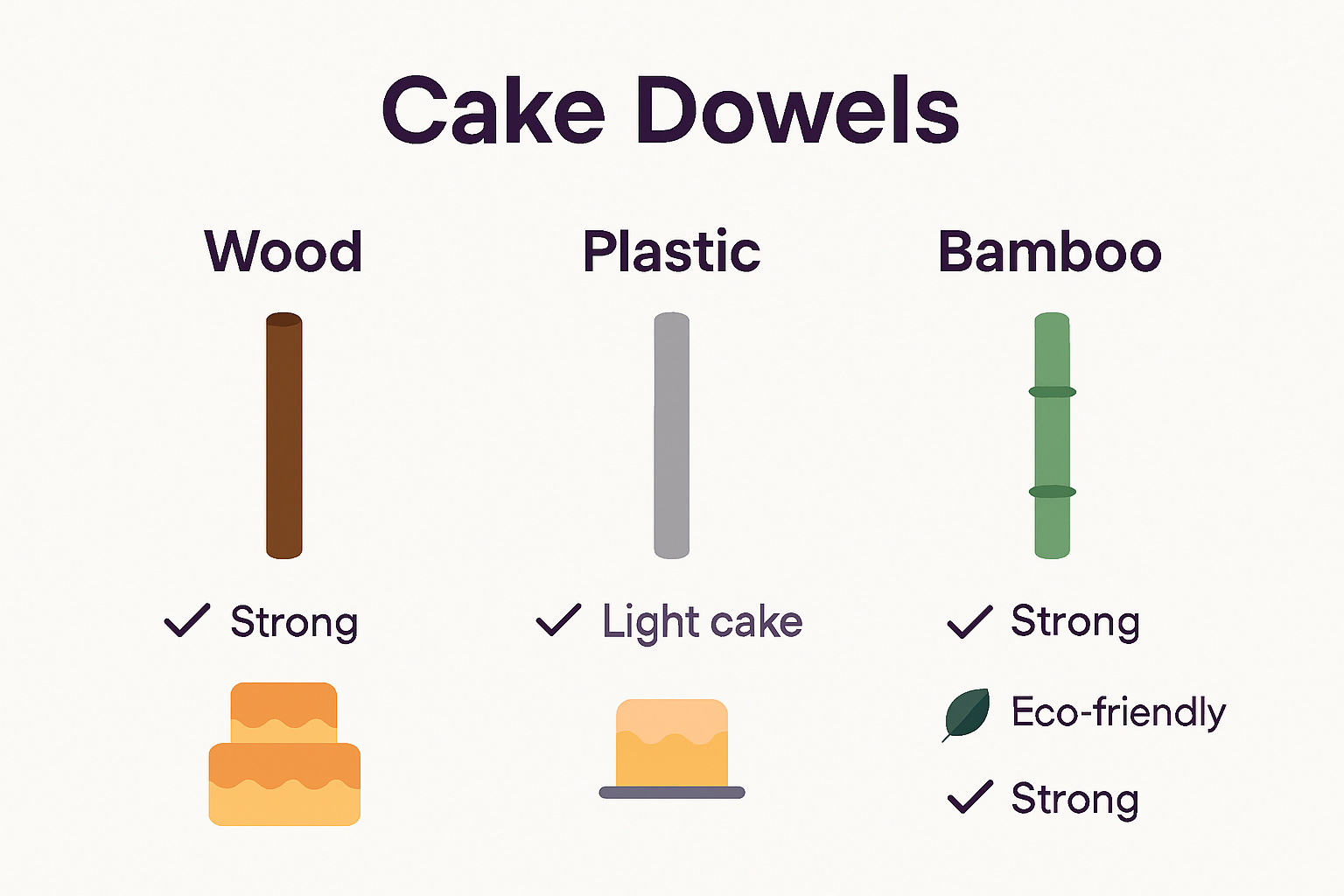 Cake Dowels

Wood

✓ Strong

Plastic

✓ Light cake

Bamboo

✓ Strong

Eco-friendly

✓ Strong