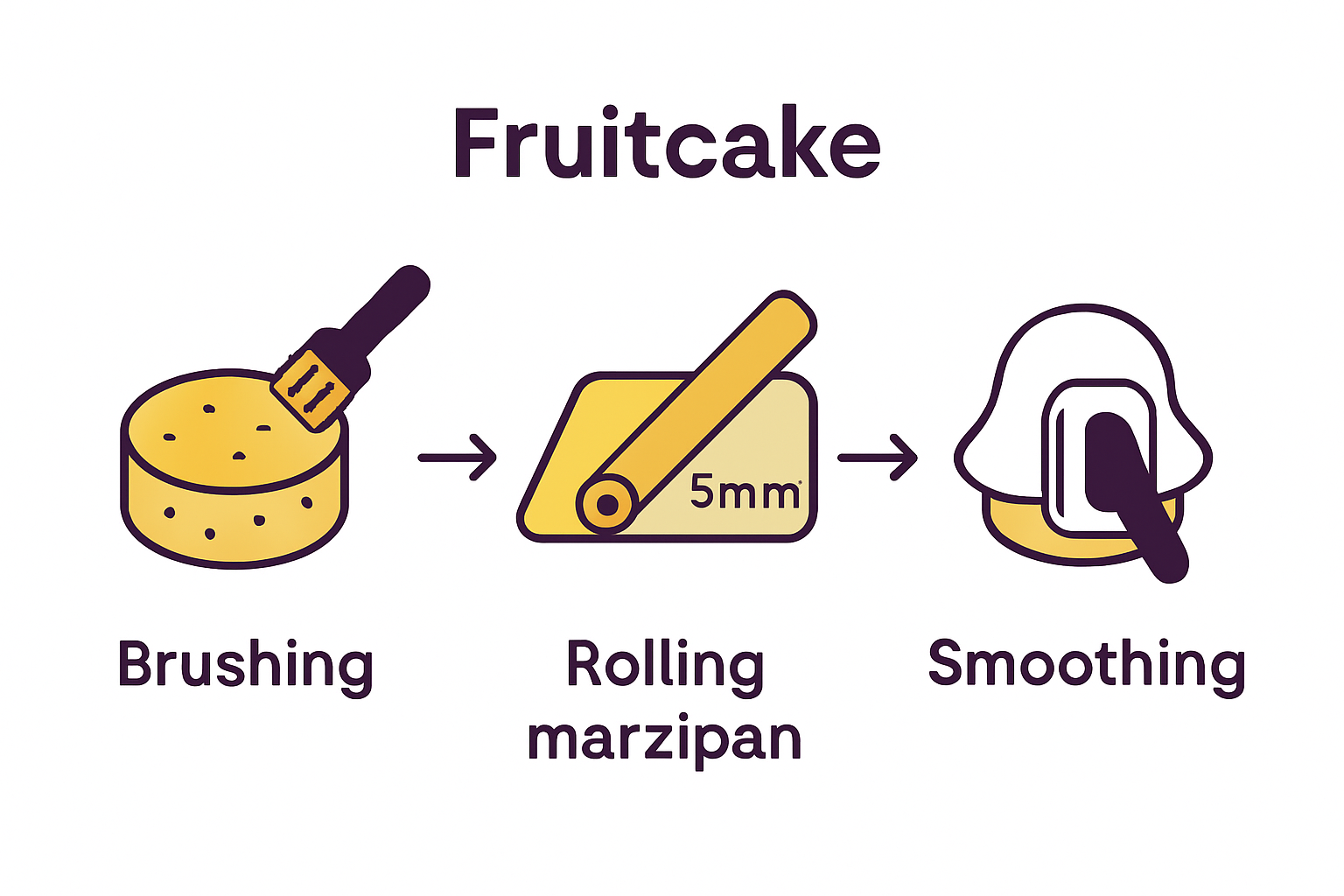 Fruitcake

5mm

Brushing

Rolling marzipan

Smoothing