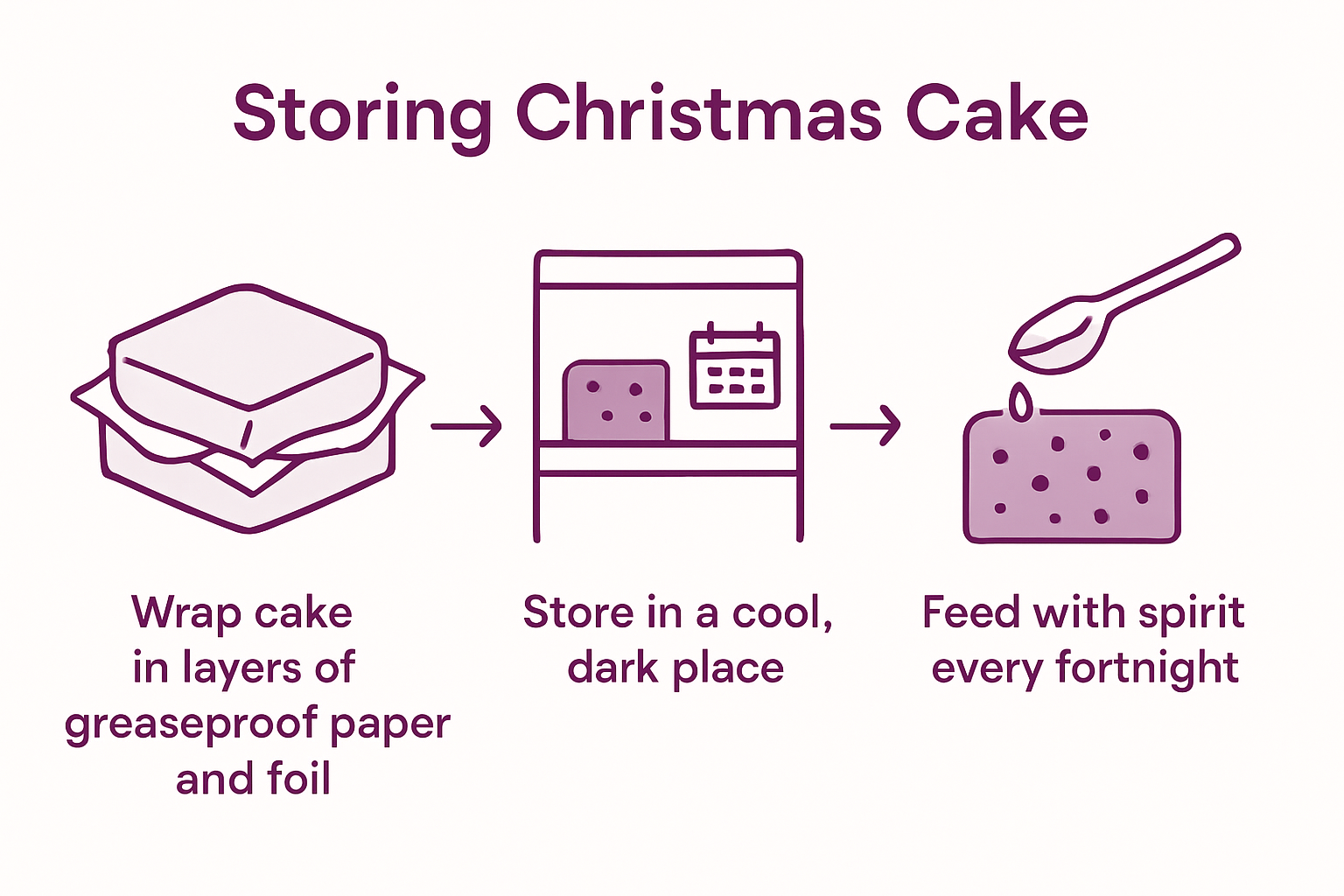 Storing Christmas Cake

Wrap cake in layers of greaseproof paper and foil

Store in a cool, dark place

Feed with spirit every fortnight