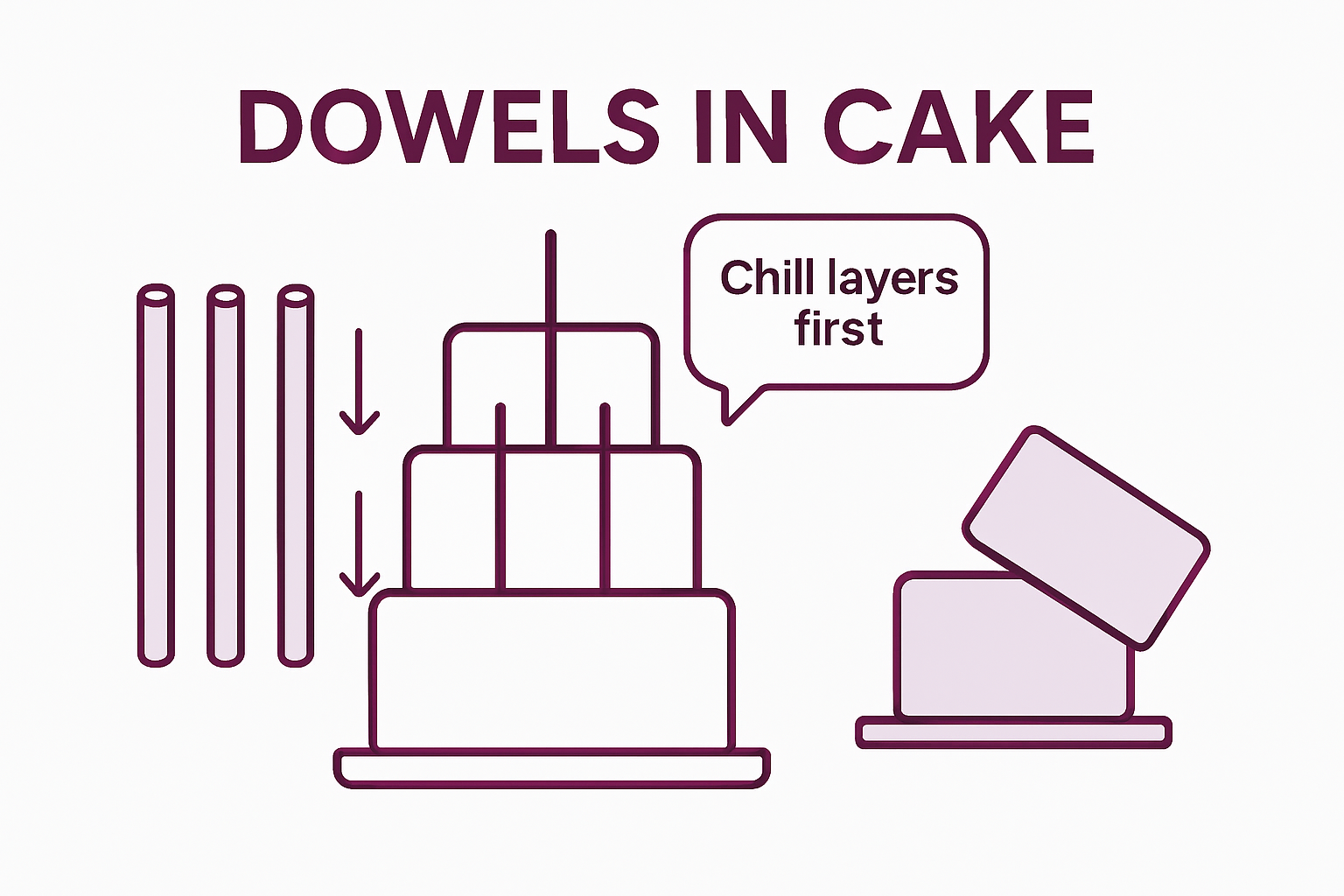 DOWELS IN CAKE

Chill layers first