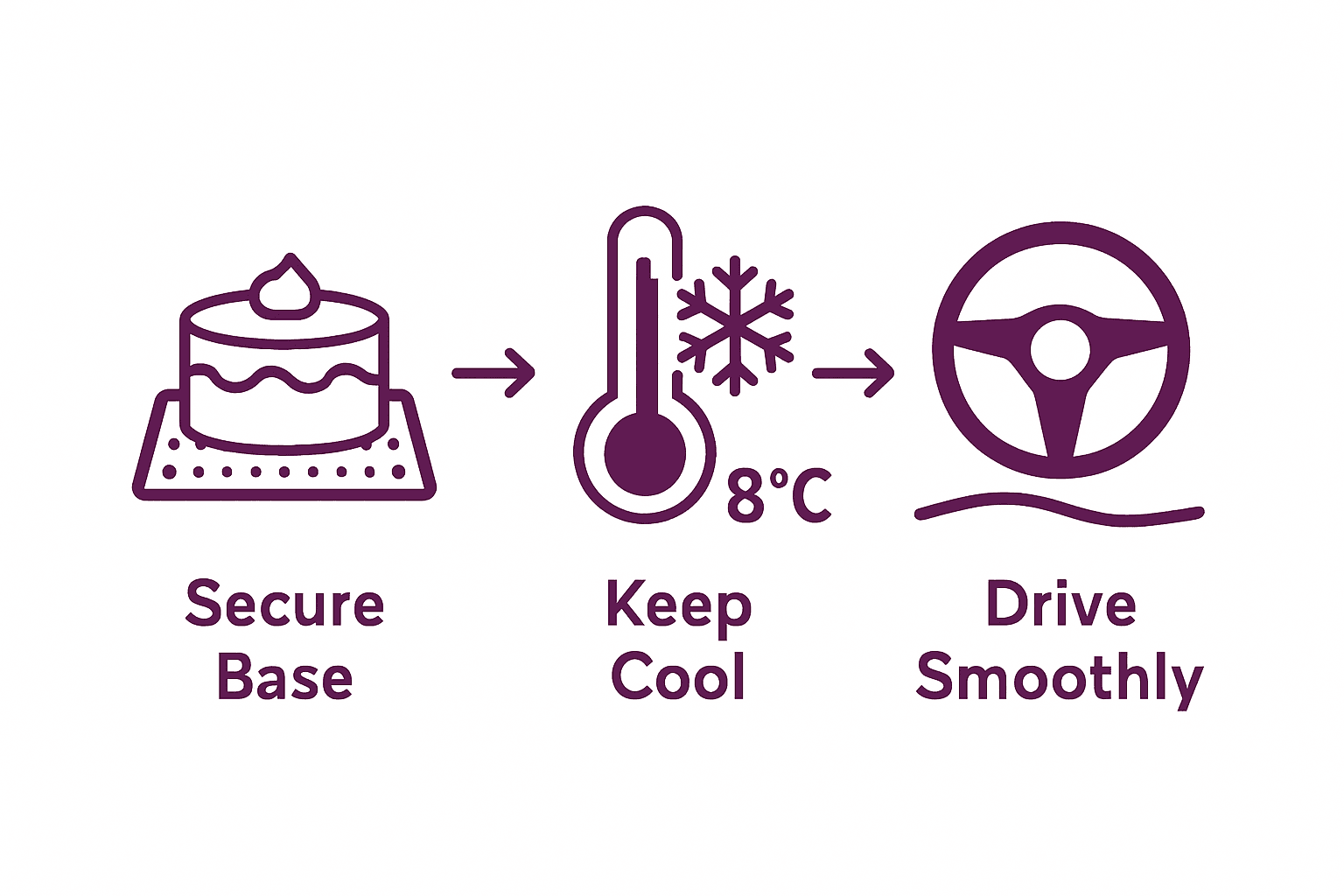 8°C

Secure Base

Keep Cool

Drive Smoothly