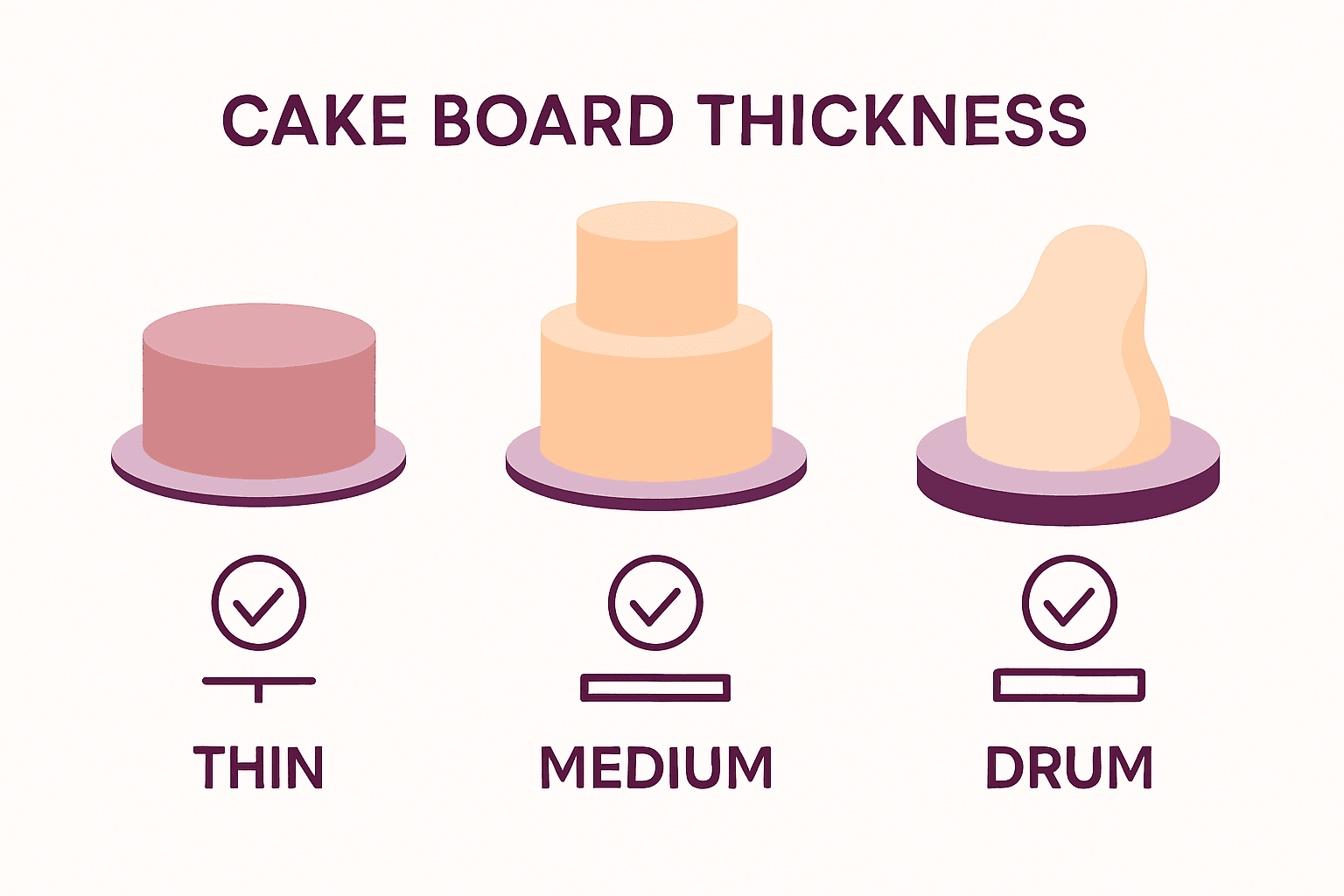 CAKE BOARD THICKNESS

THIN

MEDIUM

DRUM