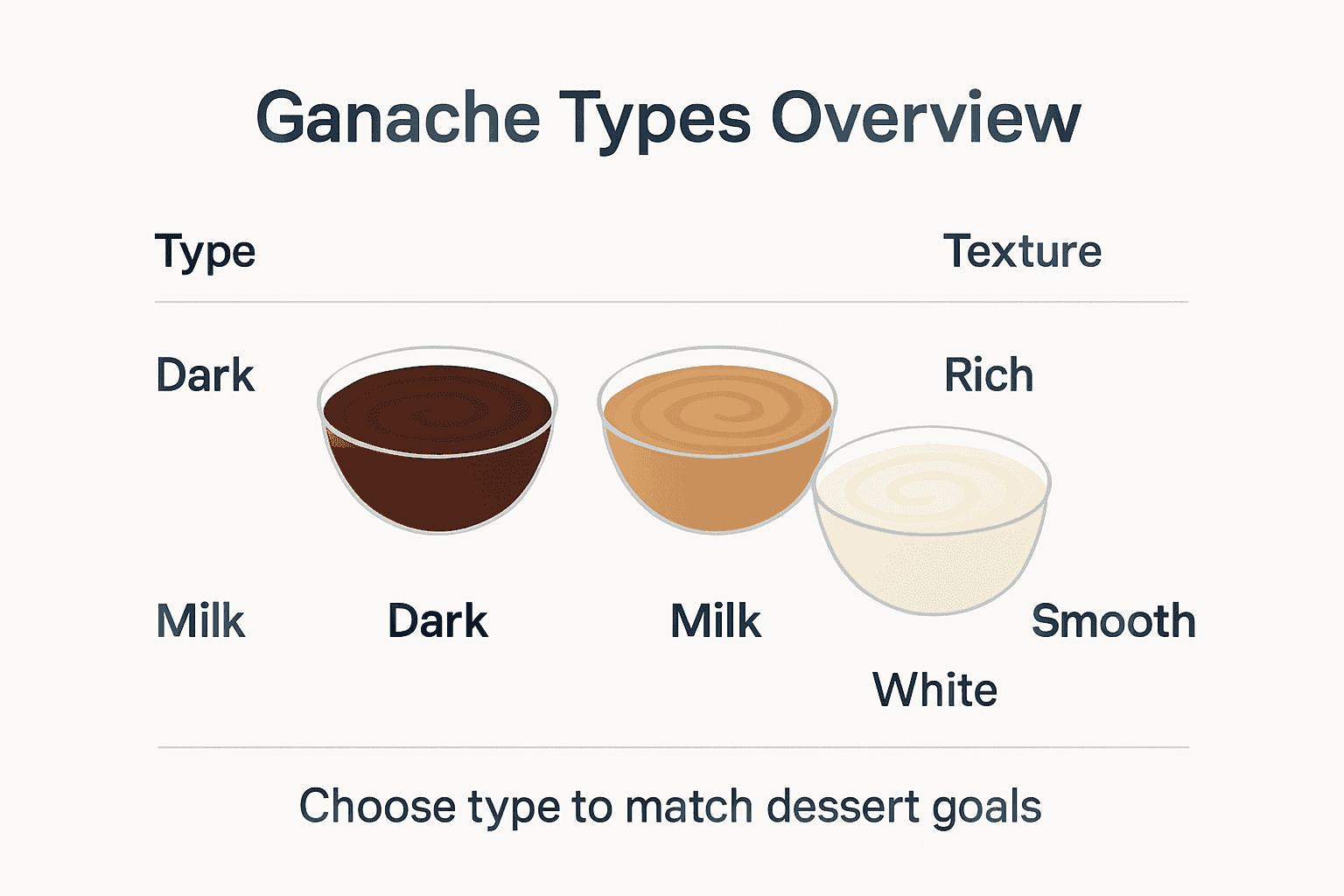 Ganache Types Overview

Type

Texture

Dark

Rich

Milk

Dark

Milk

Smooth

White

Choose type to match dessert goals