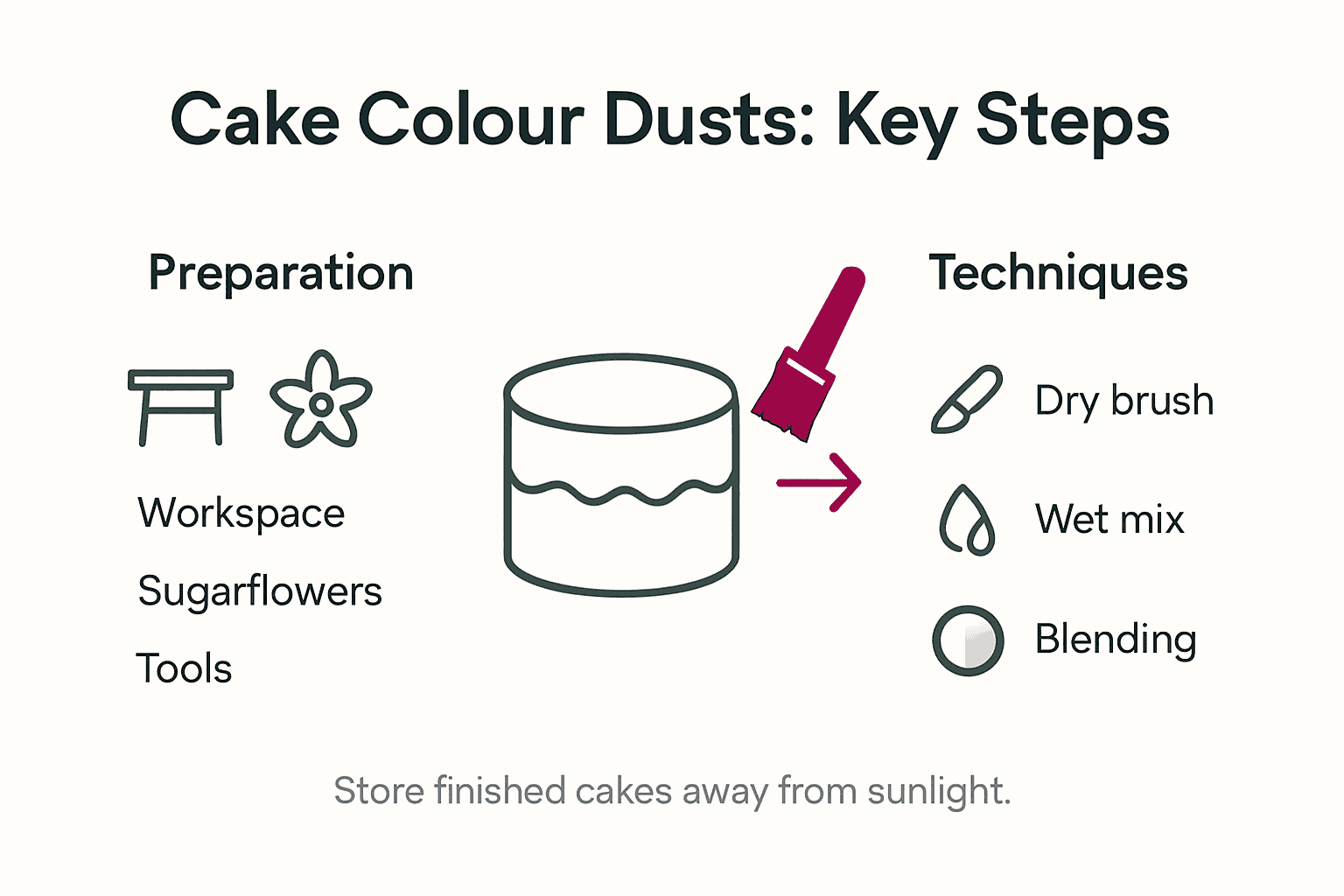 Cake Colour Dusts: Key Steps

Preparation

Workspace

Sugarflowers

Tools

Techniques

Dry brush

Wet mix

Blending

Store finished cakes away from sunlight.