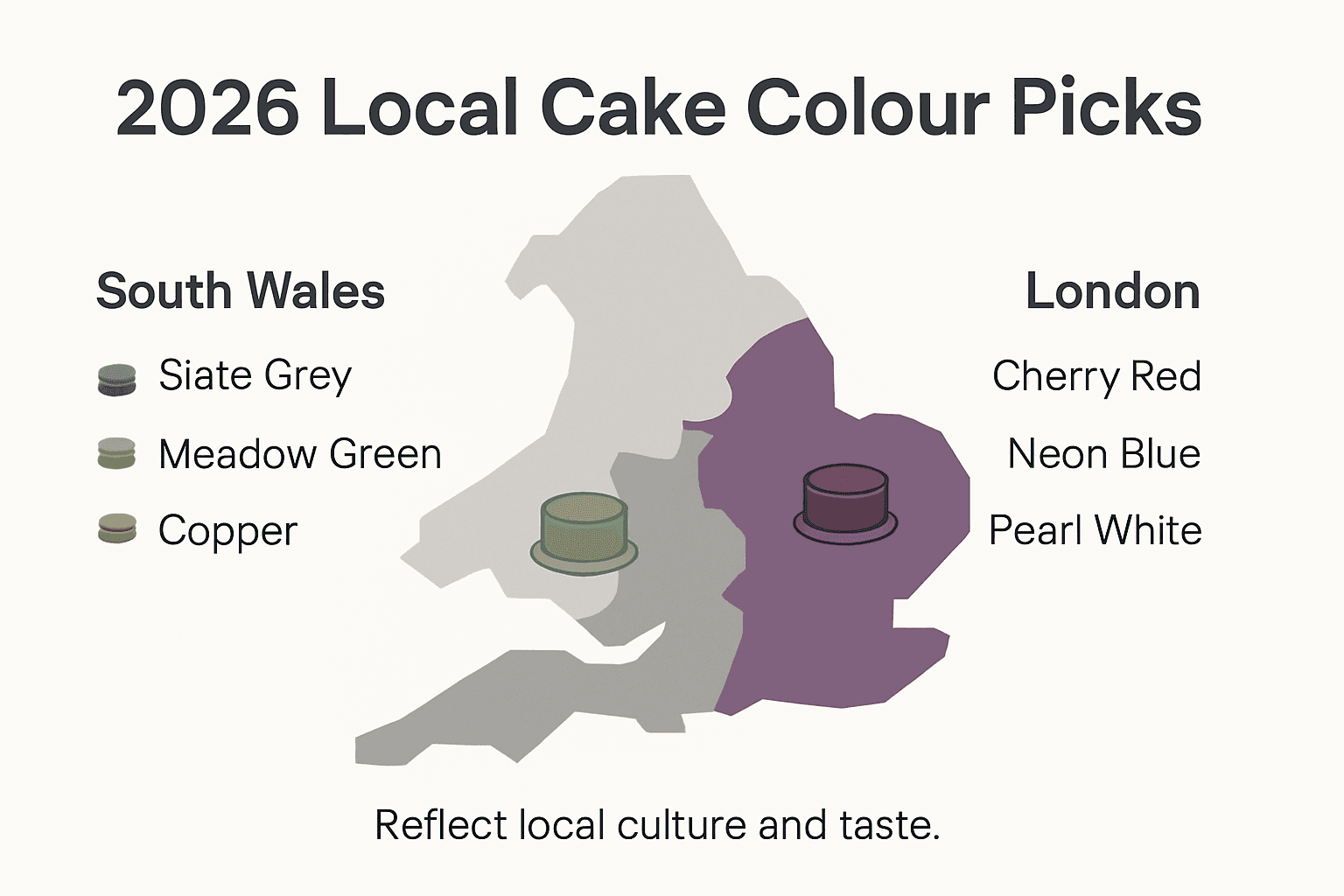 2026 Local Cake Colour Picks

South Wales

Siate Grey

Meadow Green

Copper

London

Cherry Red

Neon Blue

Pearl White

Reflect local culture and taste.