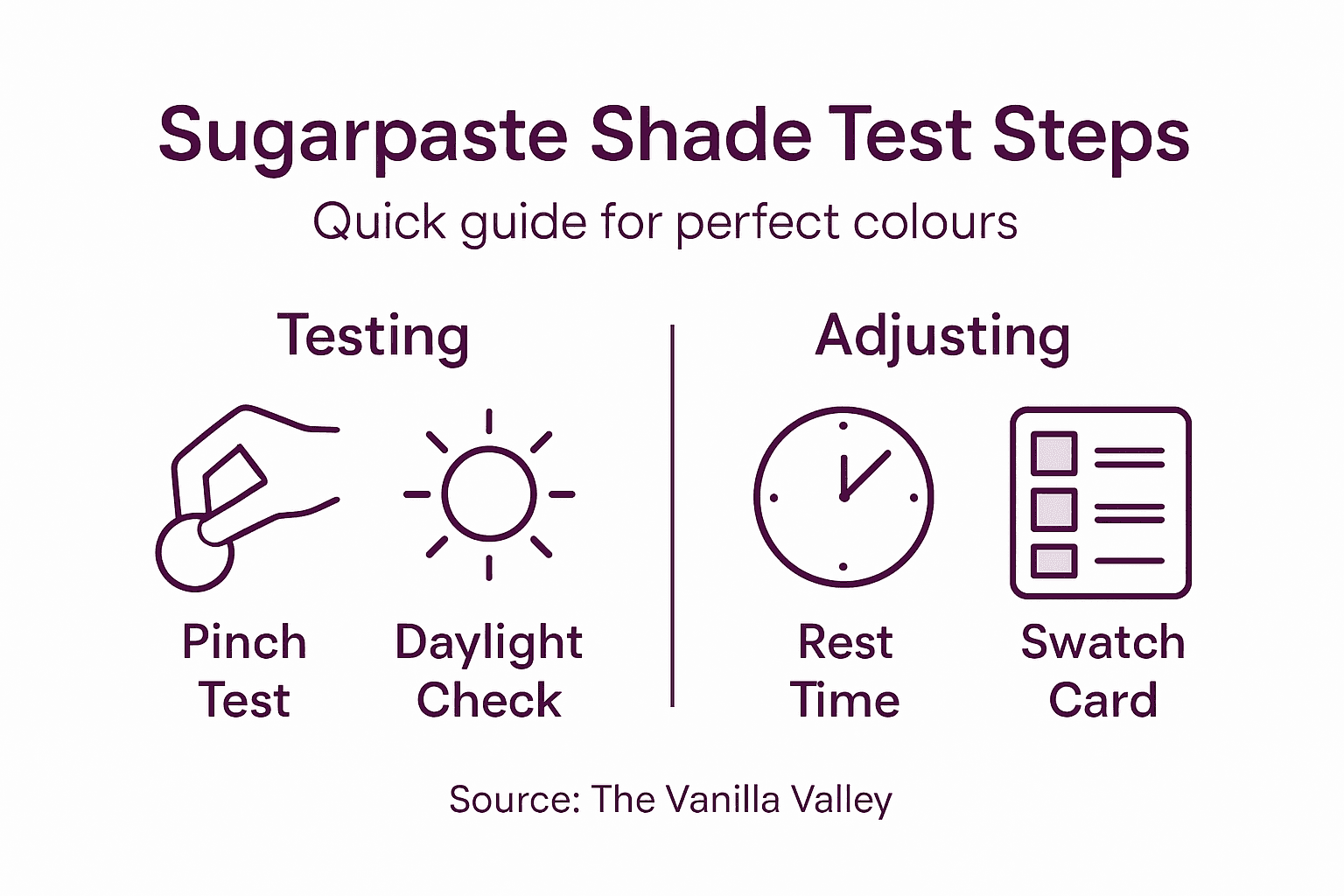 Sugarpaste Shade Test Steps

Quick guide for perfect colours

Testing

Pinch Test

Daylight Check

Adjusting

Rest Time

Swatch Card

Source: The Vanilla Valley