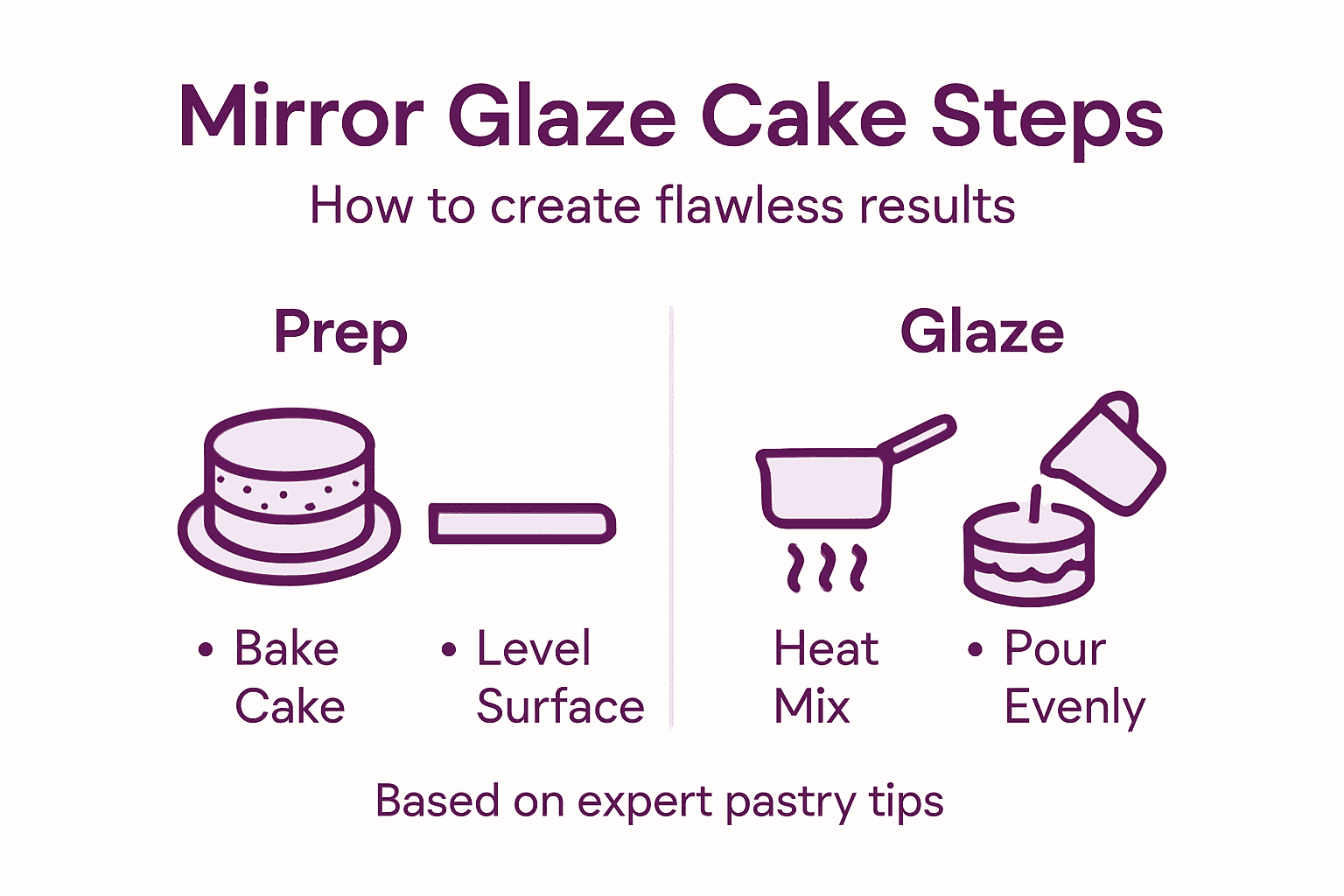 Mirror Glaze Cake Steps

How to create flawless results

Prep

• Bake Cake

• Level Surface

Glaze

Heat Mix

• Pour Evenly

Based on expert pastry tips