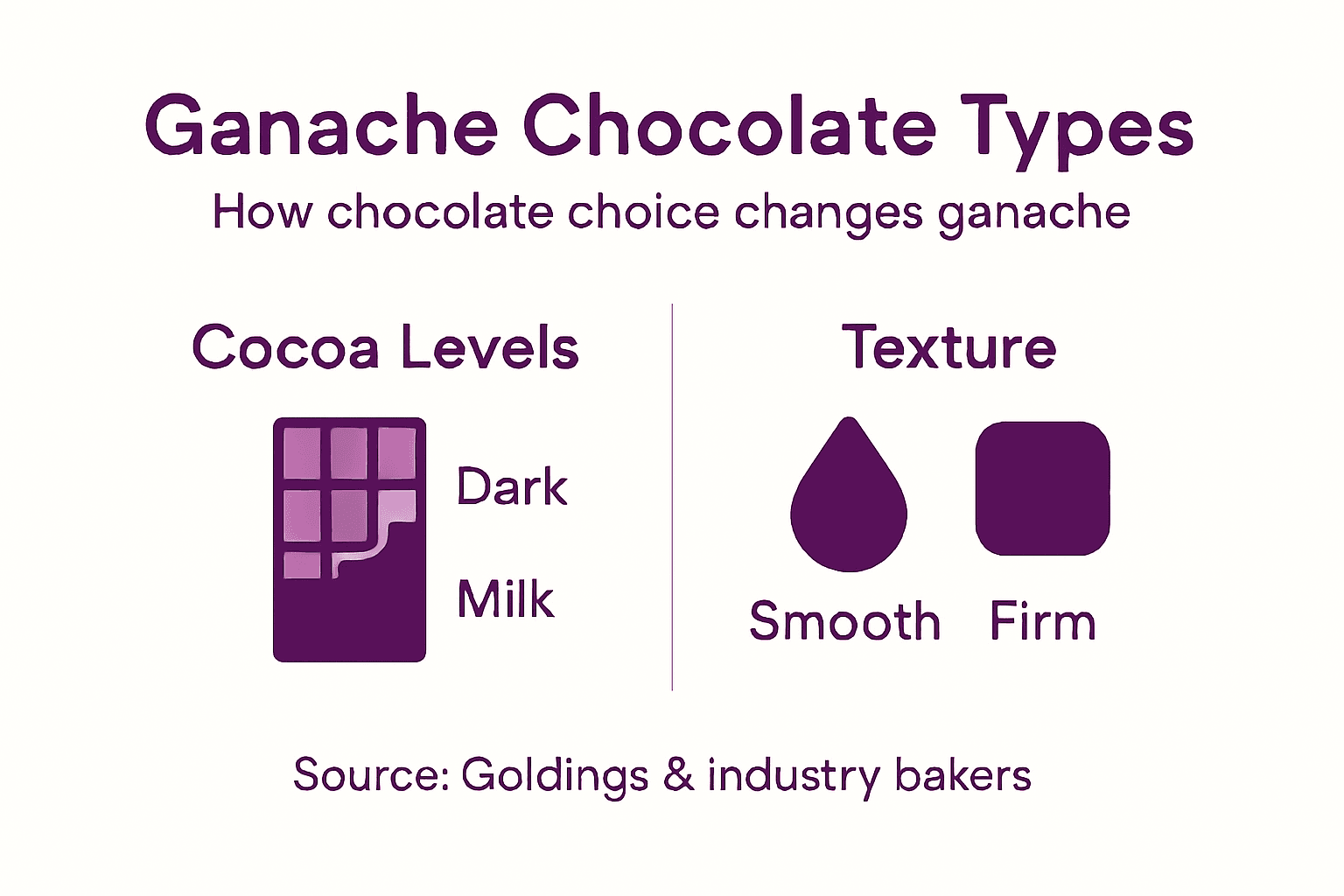 Ganache Chocolate Types

How chocolate choice changes ganache

Cocoa Levels

Dark

Milk

Texture

Smooth

Firm

Source: Goldings & industry bakers