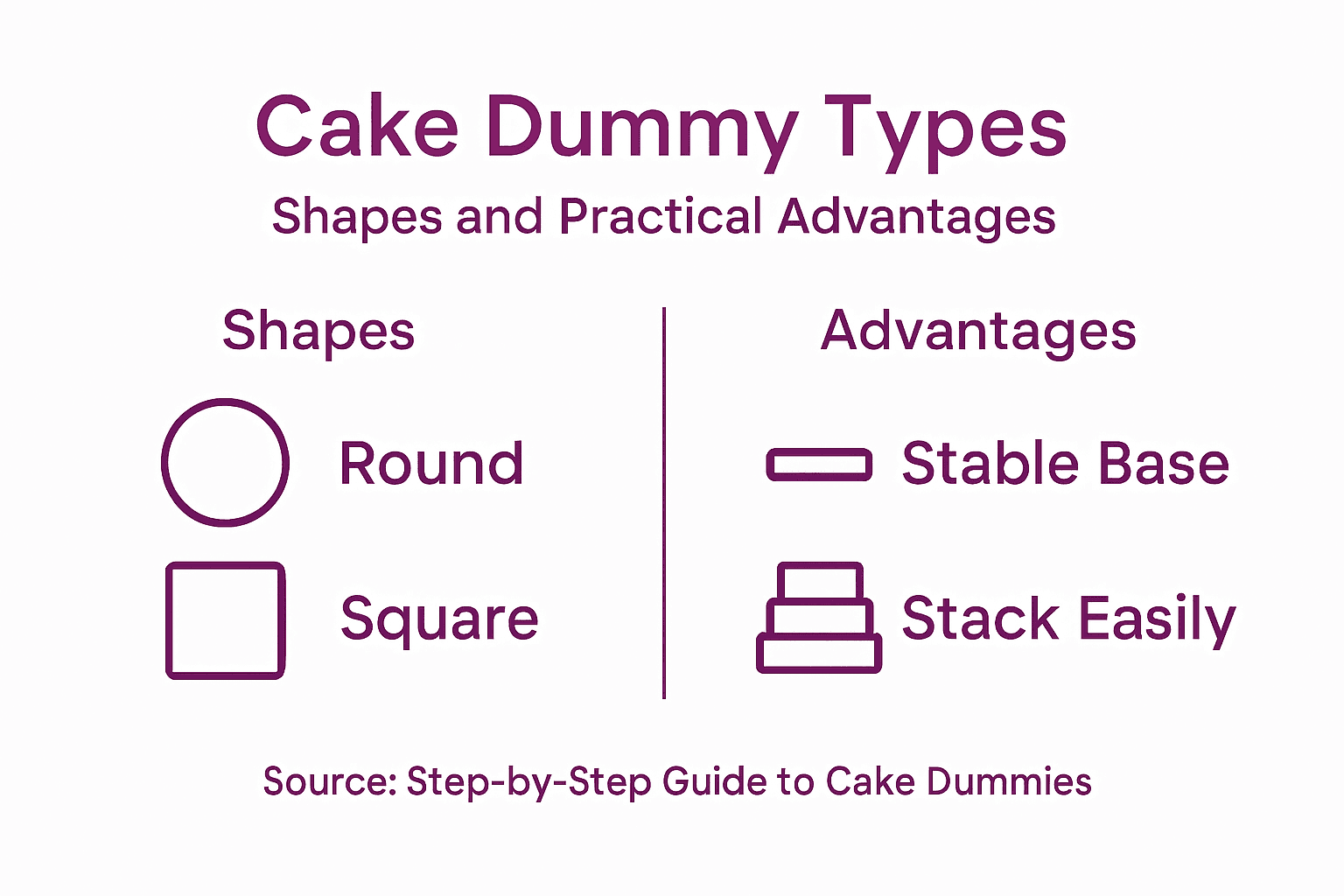 Cake Dummy Types
Shapes and Practical Advantages

Shapes

Round

Square

Advantages

Stable Base

Stack Easily

Source: Step-by-Step Guide to Cake Dummies