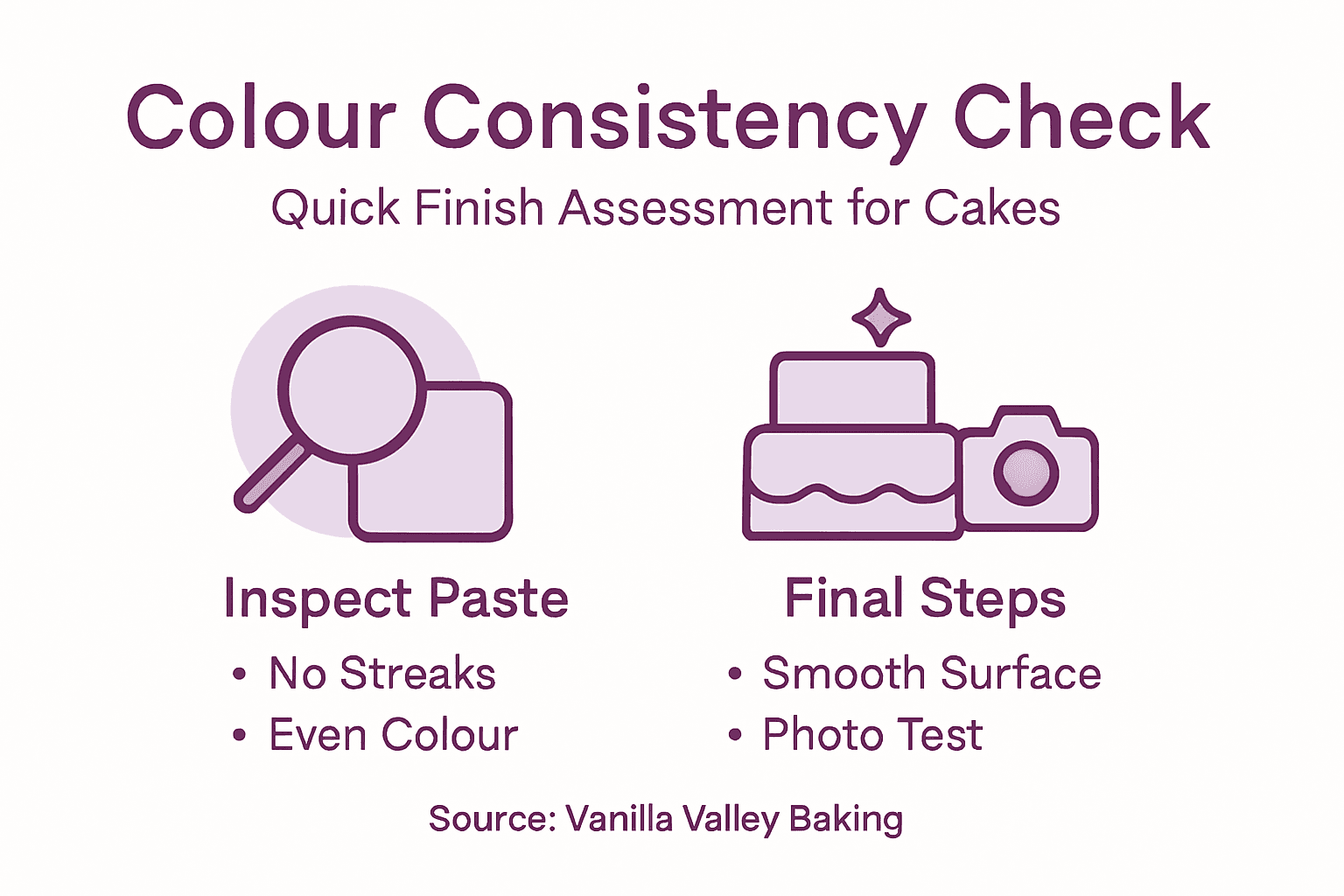 Colour Consistency Check

Quick Finish Assessment for Cakes

Inspect Paste

• No Streaks
• Even Colour

Final Steps

• Smooth Surface
• Photo Test

Source: Vanilla Valley Baking