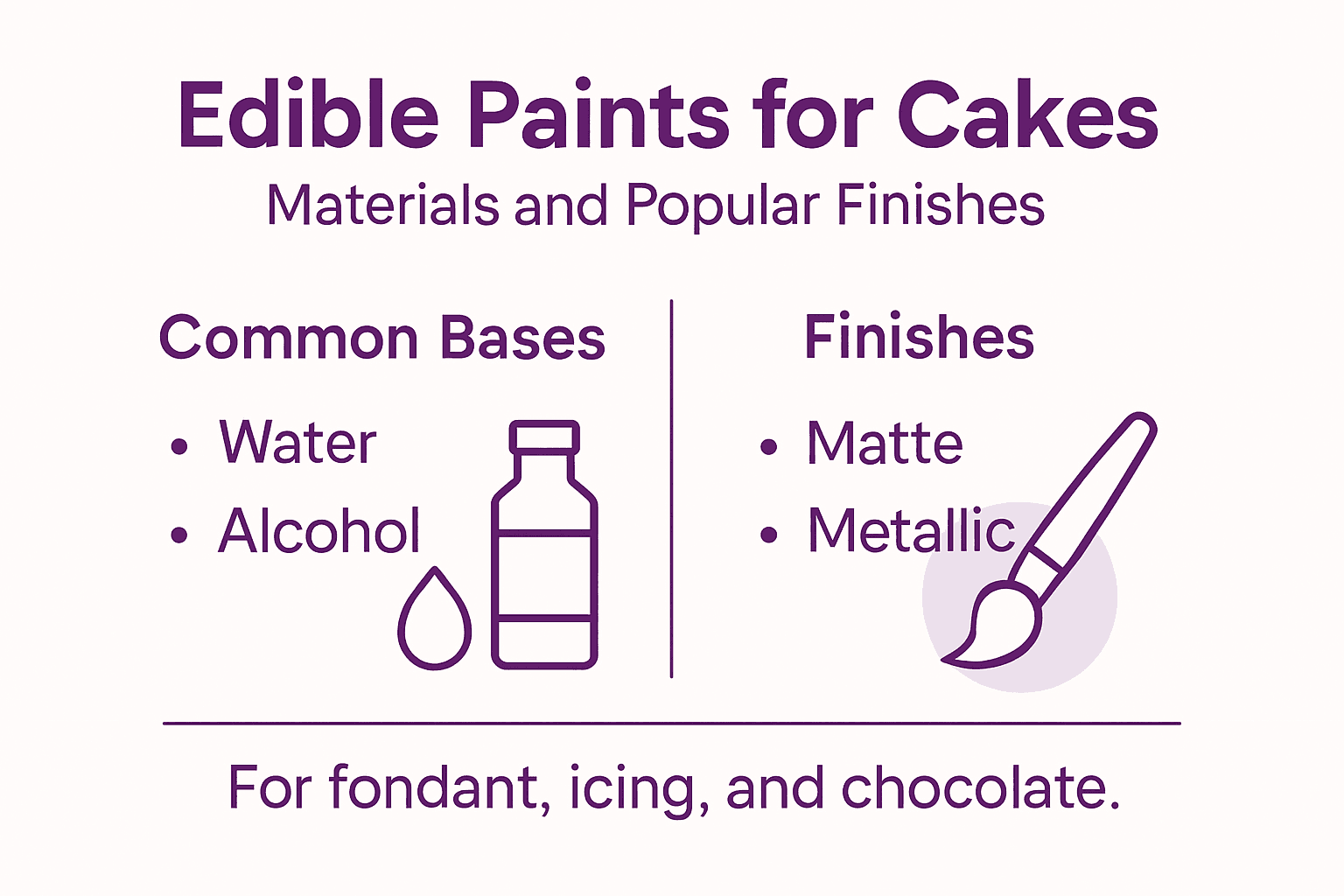 Edible Paints for Cakes
Materials and Popular Finishes

Common Bases
• Water
• Alcohol

Finishes
• Matte
• Metallic

For fondant, icing, and chocolate.