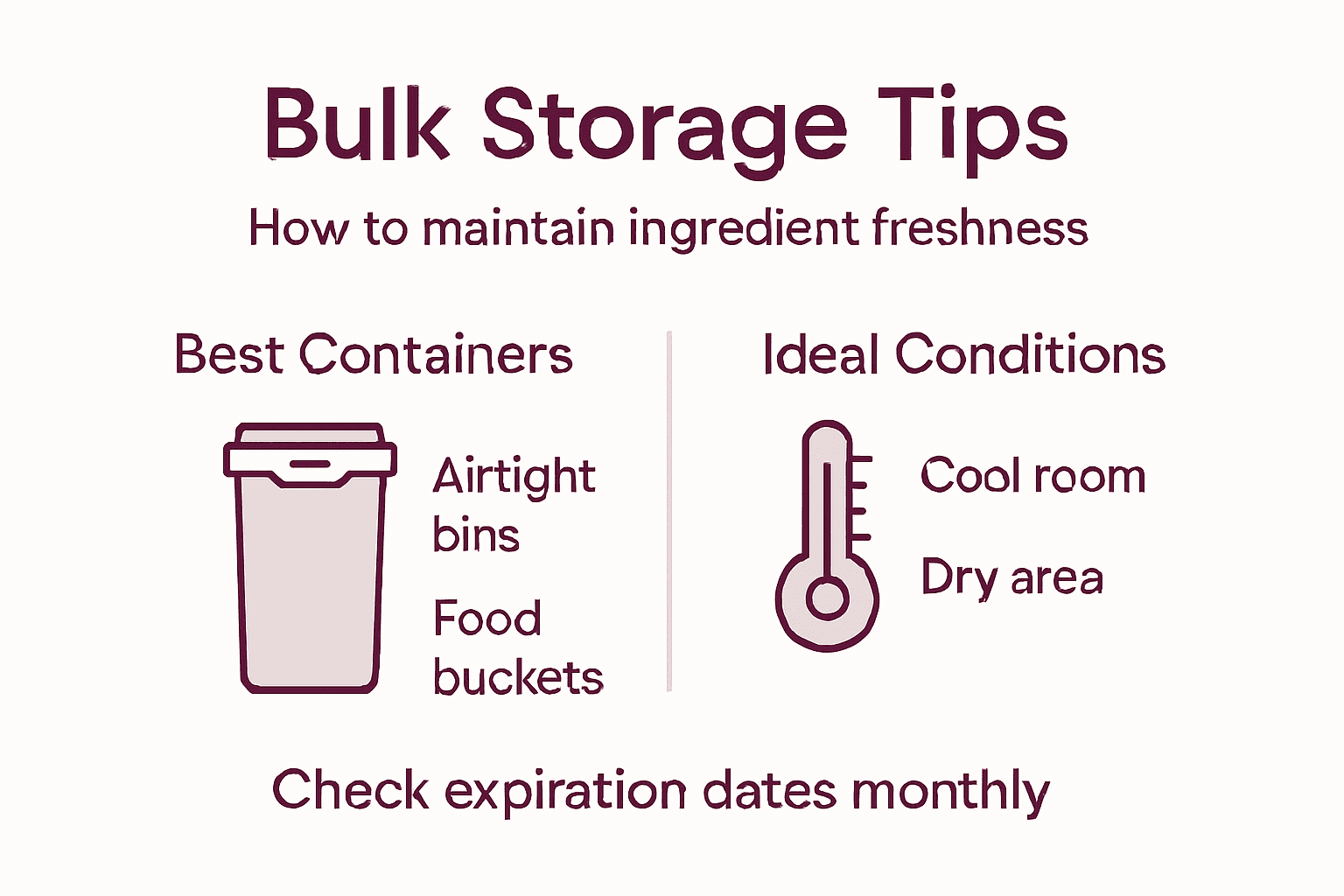 Bulk Storage Tips

How to maintain ingredient freshness

Best Containers

Airtight bins

Food buckets

Ideal Conditions

Cool room

Dry area

Check expiration dates monthly