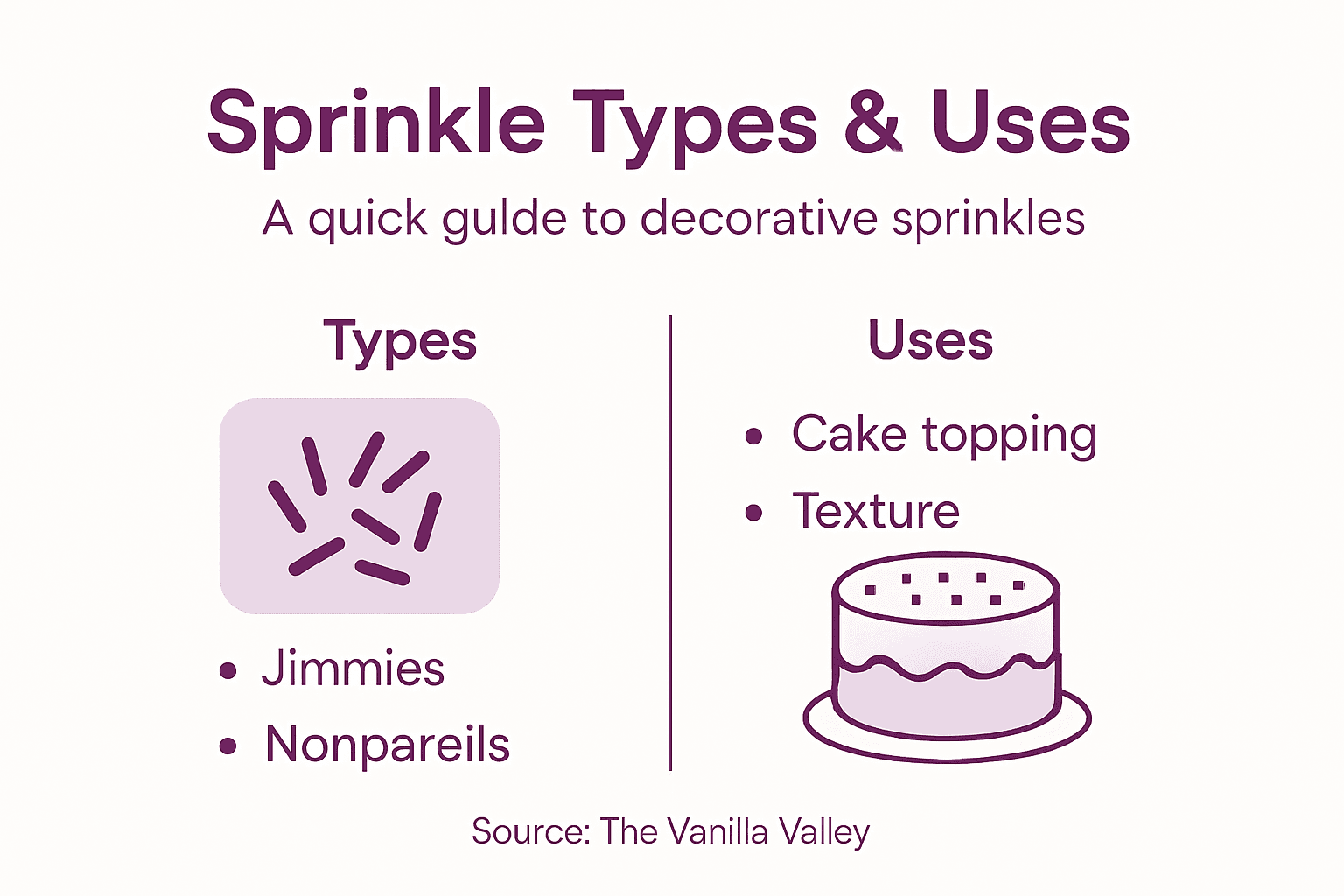 Sprinkle Types & Uses

A quick gulde to decorative sprinkles

Types

• Jimmies
• Nonpareils

Uses

• Cake topping
• Texture

Source: The Vanilla Valley