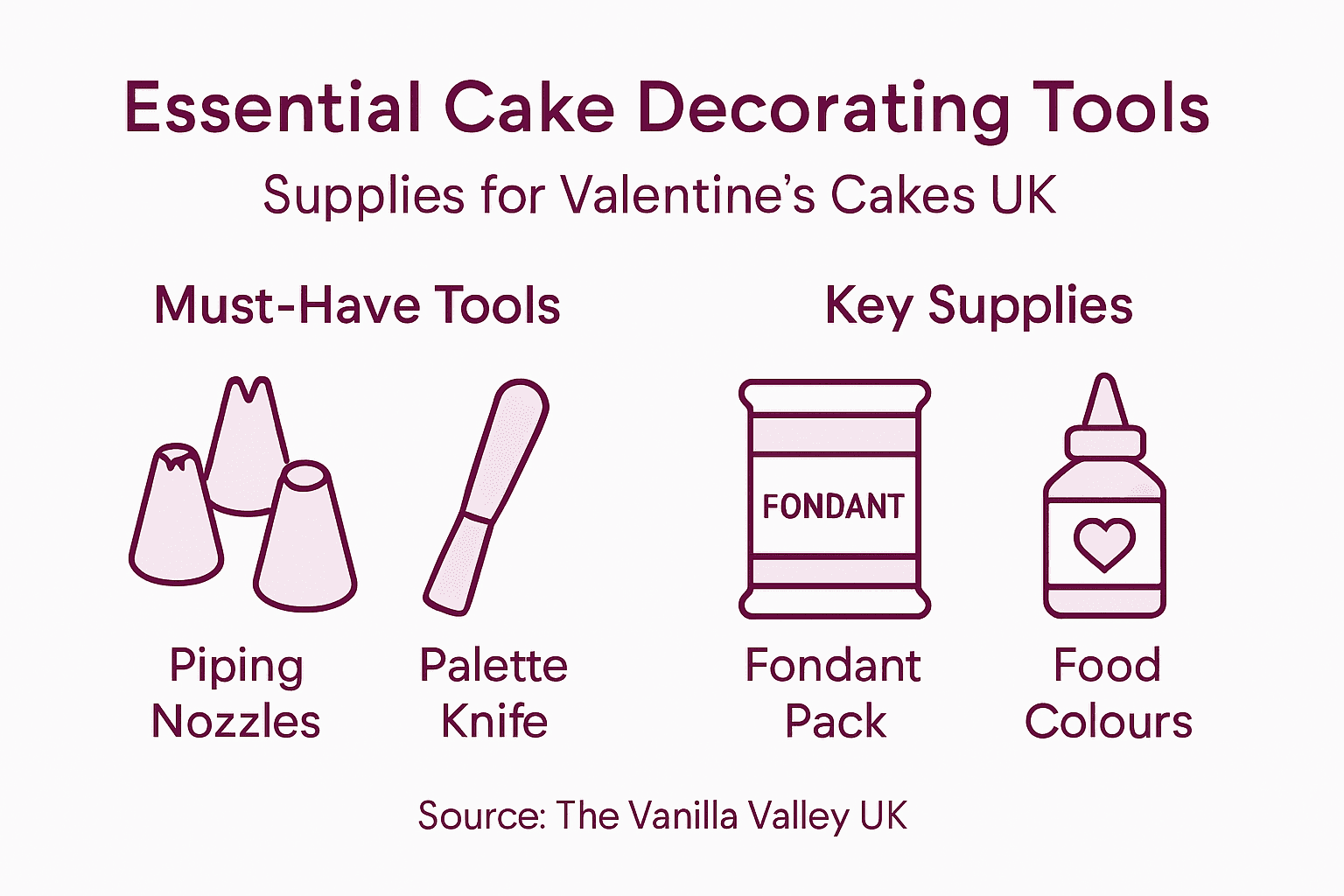 Essential Cake Decorating Tools

Supplies for Valentine's Cakes UK

Must-Have Tools

Piping Nozzles

Palette Knife

Key Supplies

FONDANT

Fondant Pack

Food Colours

Source: The Vanilla Valley UK