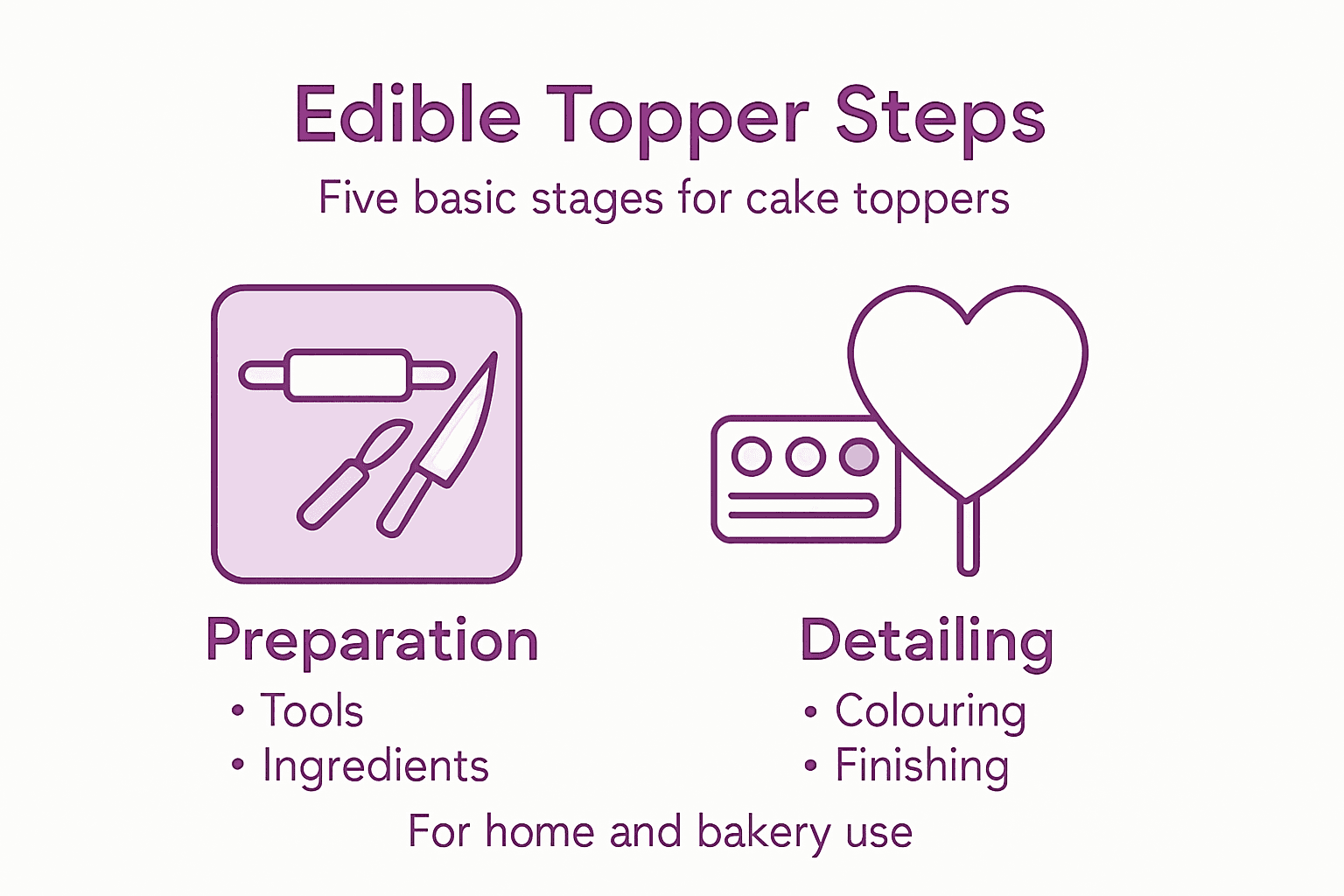 Edible Topper Steps

Five basic stages for cake toppers

Preparation
• Tools
• Ingredients

Detailing
• Colouring
• Finishing

For home and bakery use