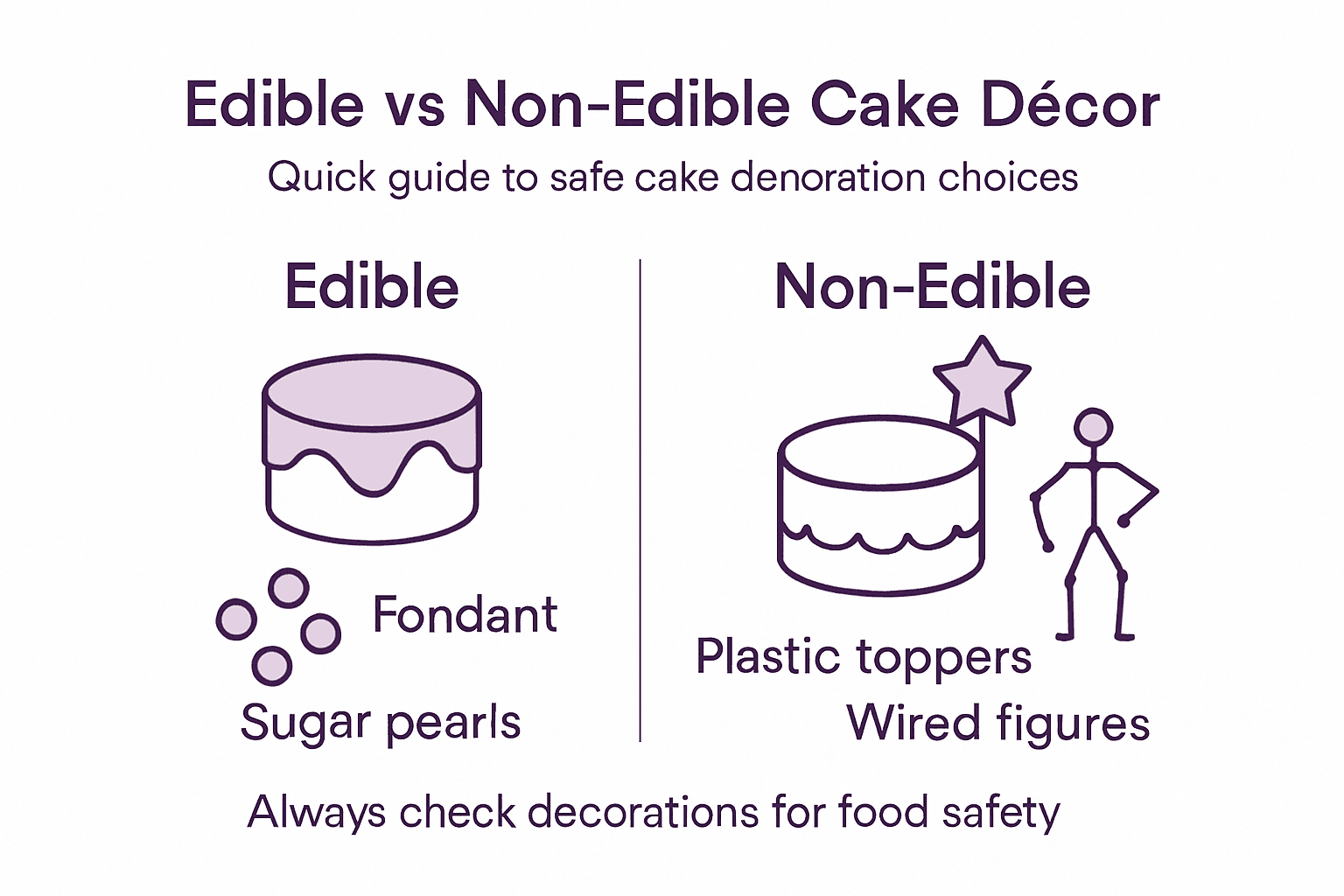 Edible vs Non-Edible Cake Décor

Quick guide to safe cake denoration choices

Edible

Fondant

Sugar pearls

Non-Edible

Plastic toppers

Wired figures

Always check decorations for food safety