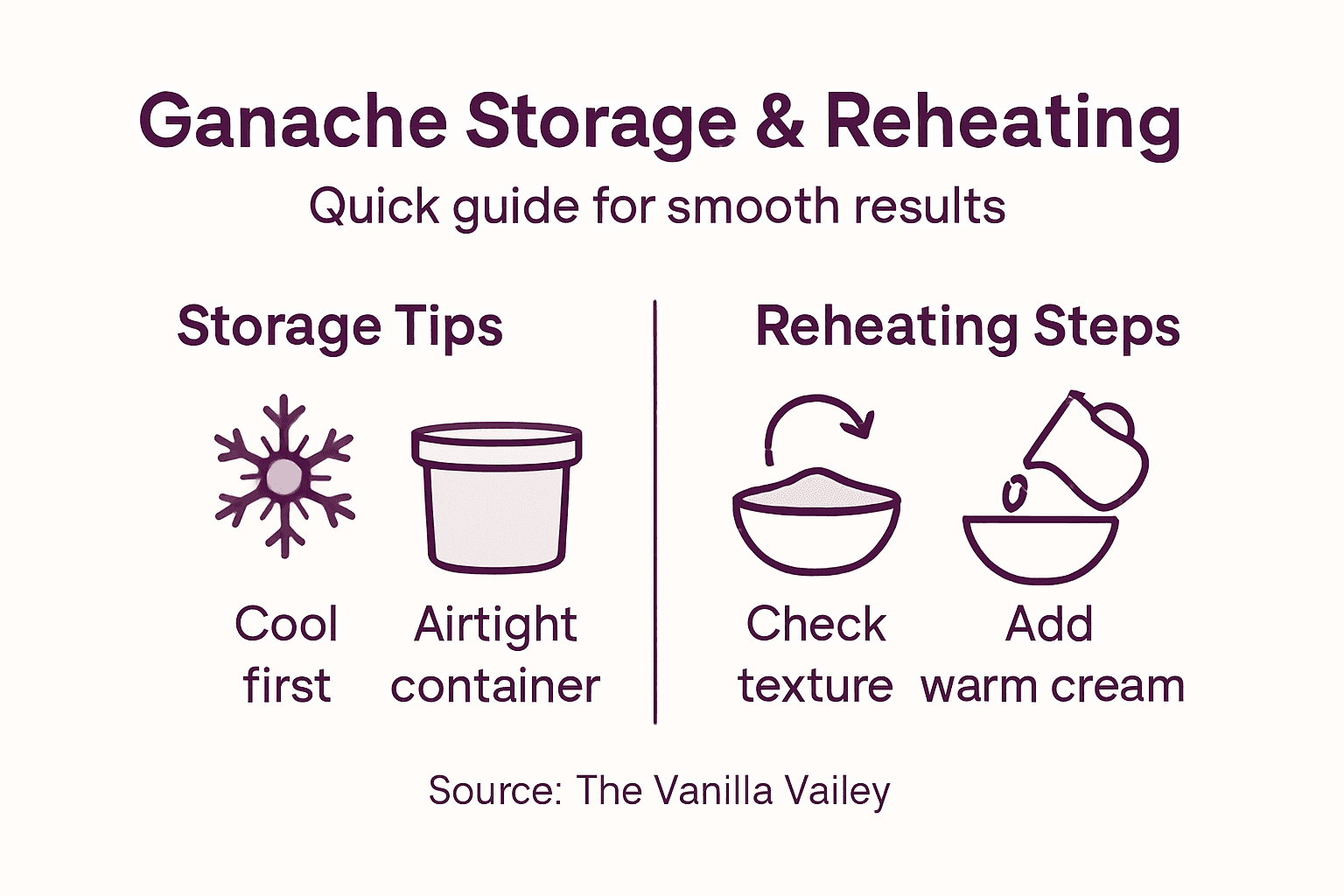 Ganache Storage & Reheating

Quick guide for smooth results

Storage Tips

Cool first

Airtight container

Reheating Steps

Check texture

Add warm cream

Source: The Vanilla Vailey