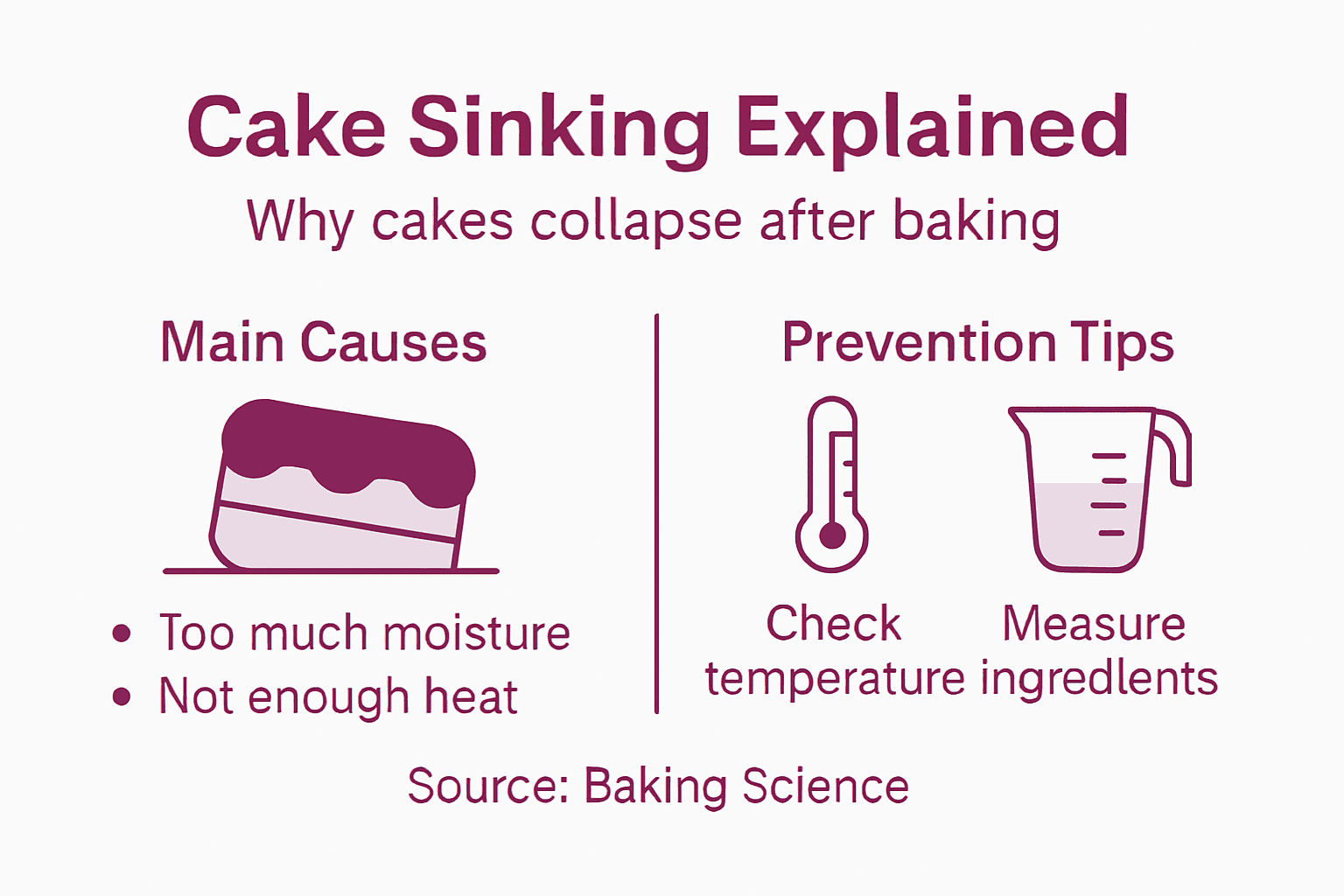 Cake Sinking Explained

Why cakes collapse after baking

Main Causes

• Too much moisture
• Not enough heat

Prevention Tips

Check temperature

Measure ingredlents

Source: Baking Science