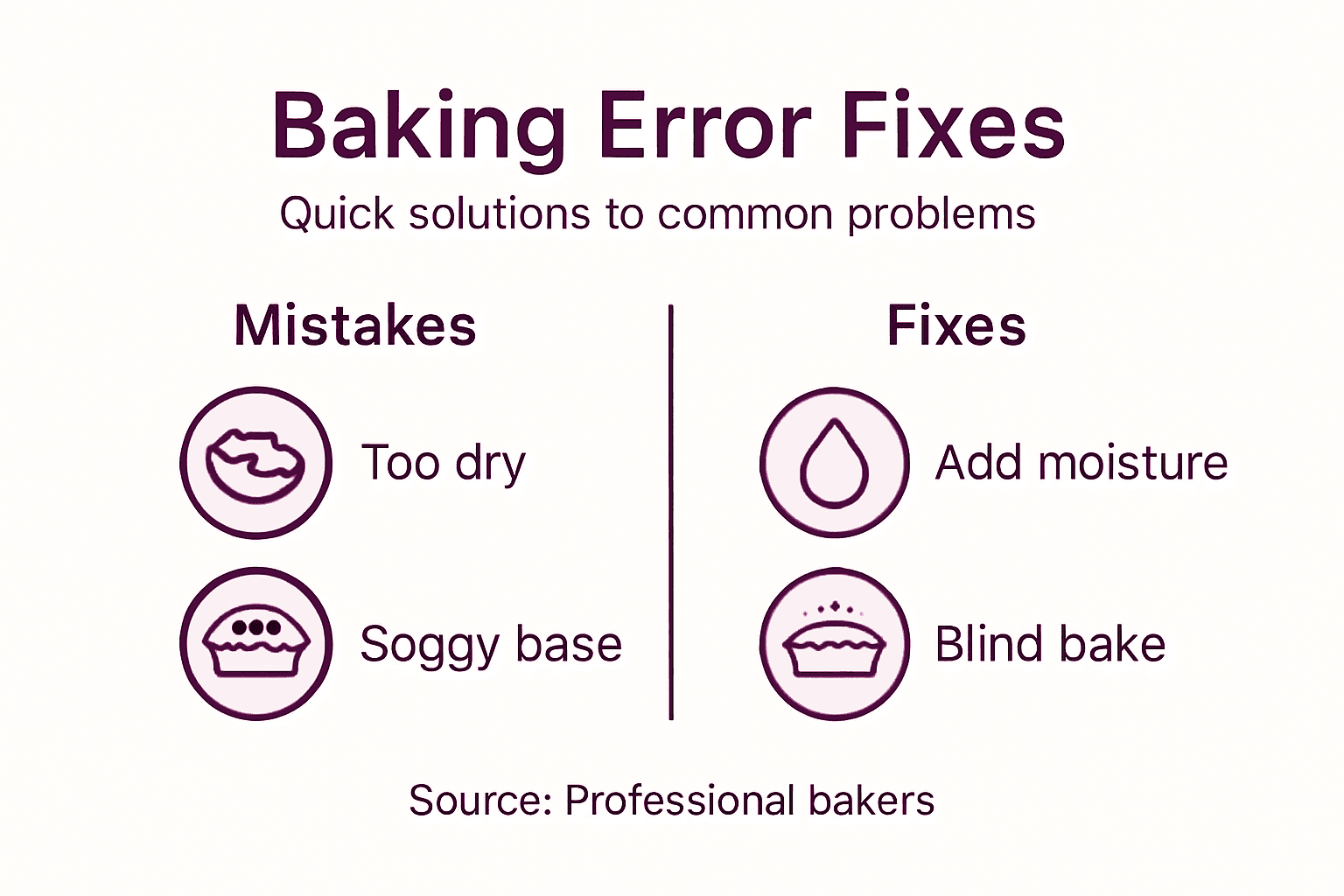 Baking Error Fixes

Quick solutions to common problems

Mistakes

Too dry

Soggy base

Fixes

Add moisture

Blind bake

Source: Professional bakers