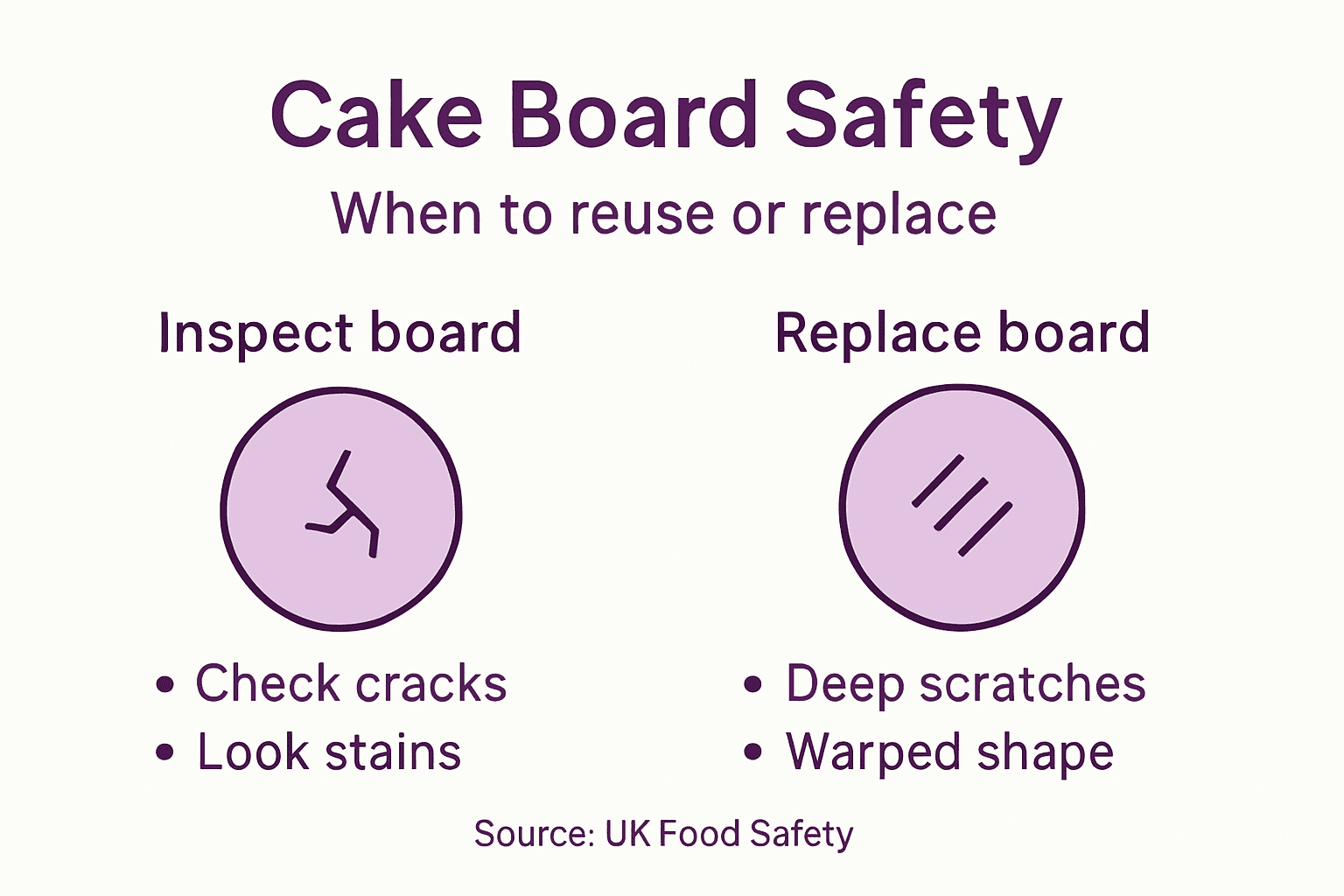 Cake Board Safety

When to reuse or replace

Inspect board

• Check cracks
• Look stains

Replace board

• Deep scratches
• Warped shape

Source: UK Food Safety