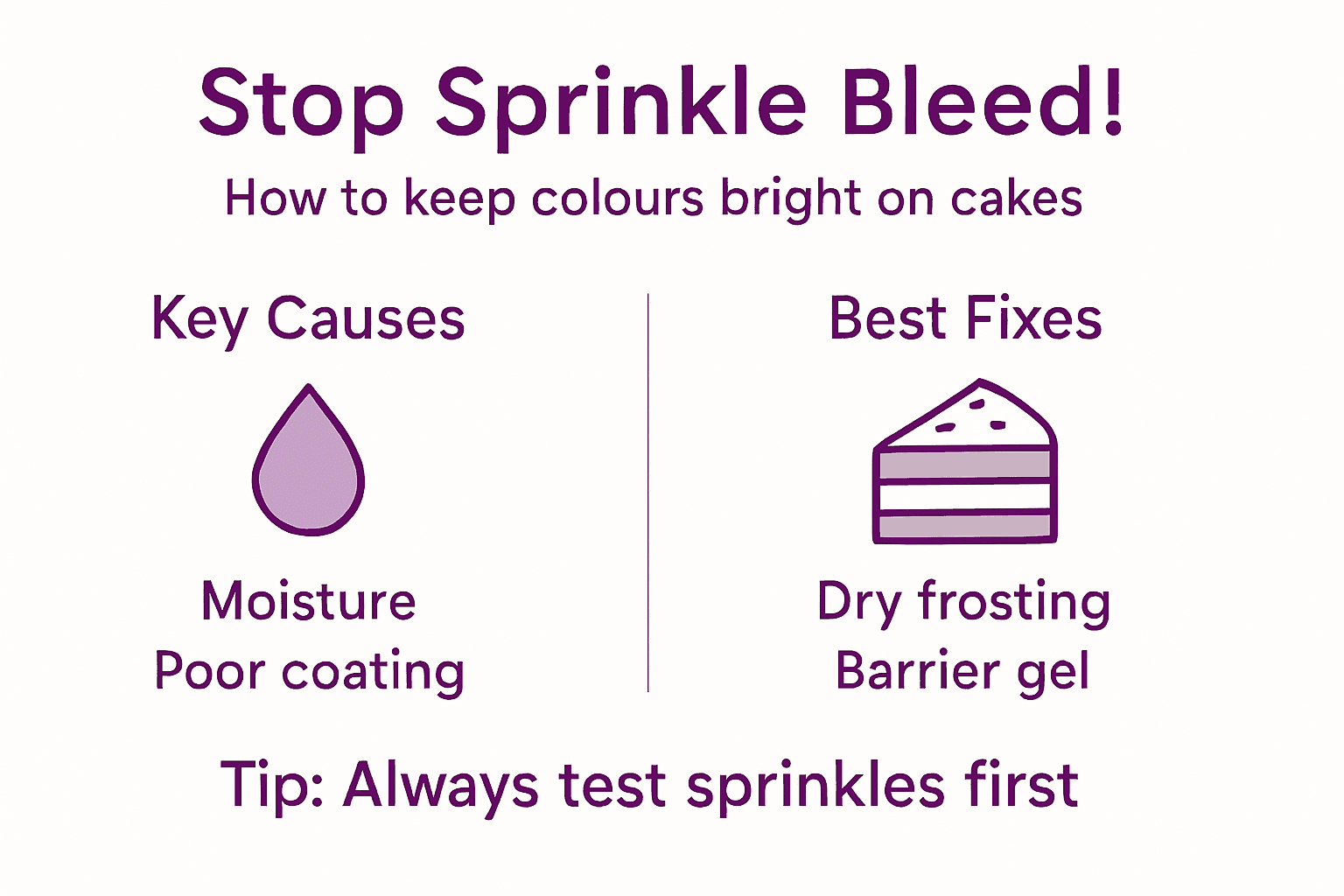 Stop Sprinkle Bleed!

How to keep colours bright on cakes

Key Causes

Moisture
Poor coating

Best Fixes

Dry frosting
Barrier gel

Tip: Always test sprinkles first