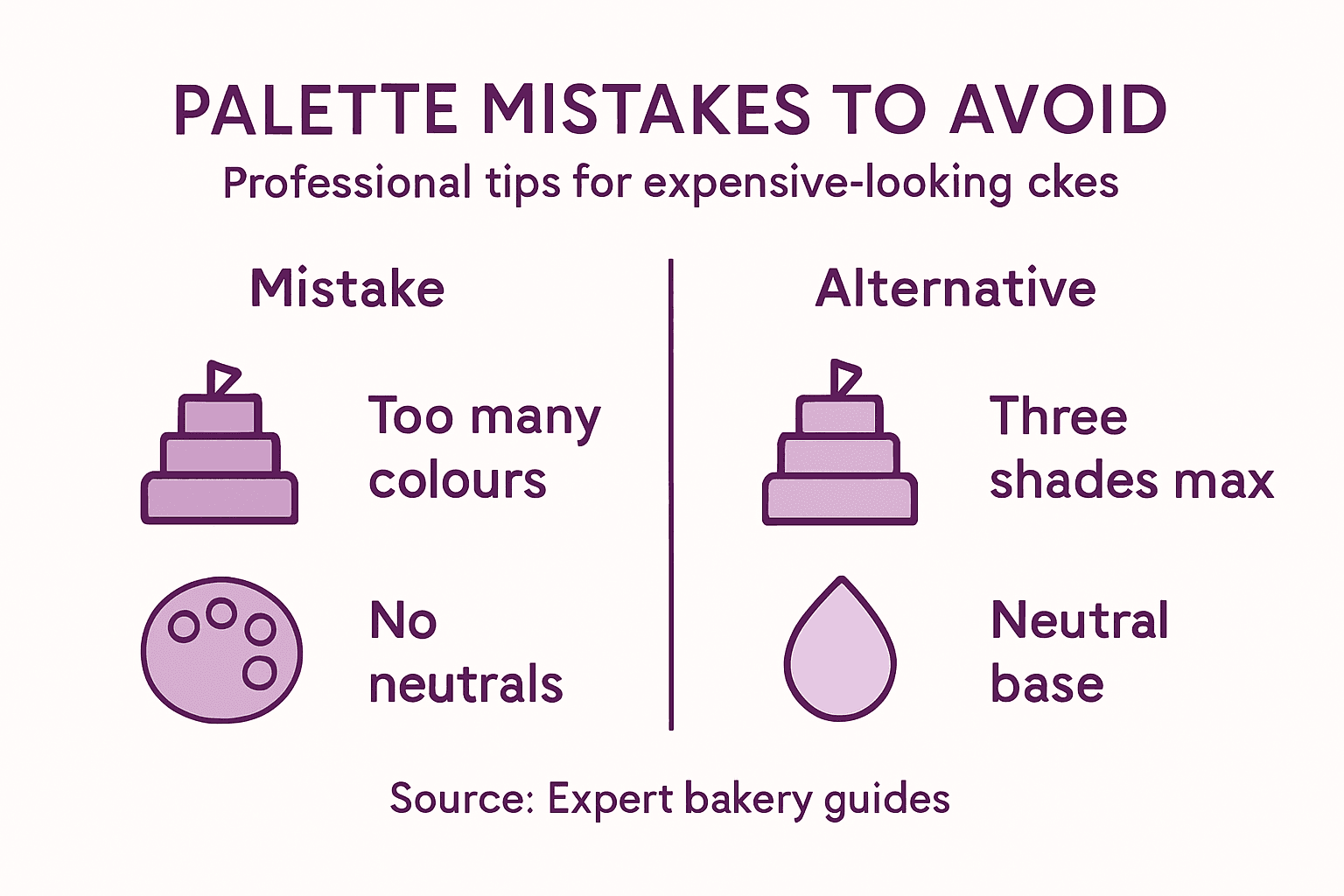 PALETTE MISTAKES TO AVOID

Professional tips for expensive-looking ckes

Mistake

Too many colours

No neutrals

Alternative

Three shades max

Neutral base

Source: Expert bakery guides