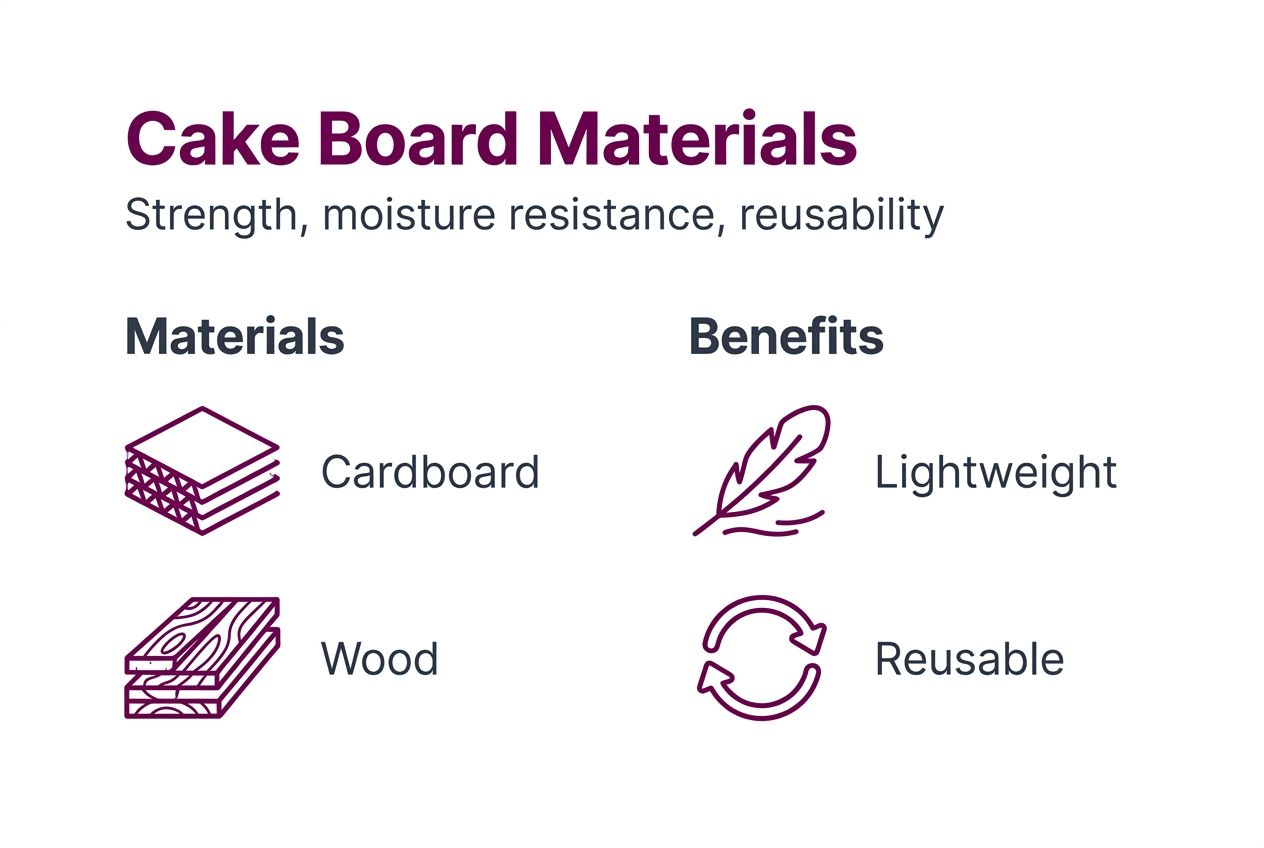 Cake Board Materials
Strength, moisture resistance, reusability

Materials

Cardboard

Wood

Benefits

Lightweight

Reusable