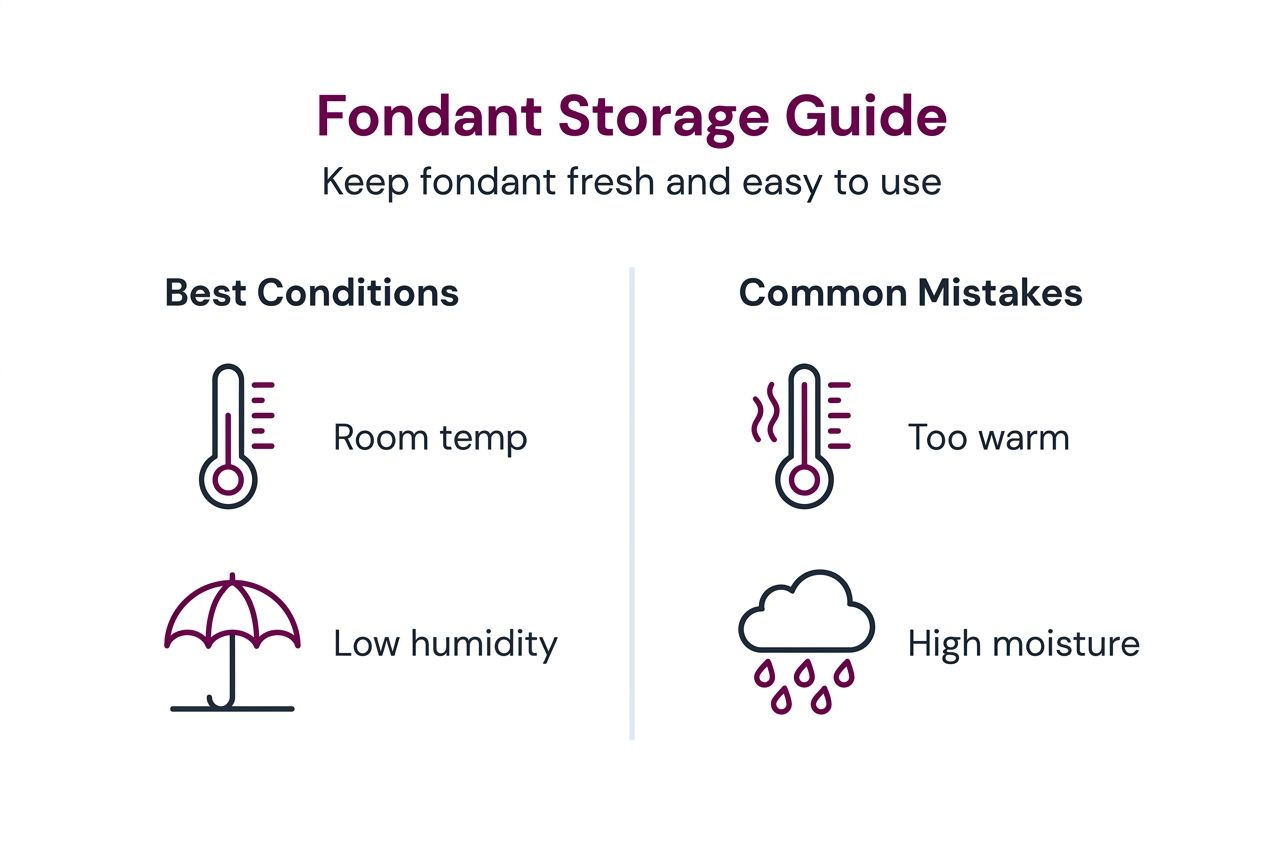 Fondant Storage Guide
Keep fondant fresh and easy to use

Best Conditions

Room temp

Low humidity

Common Mistakes

Too warm

High moisture