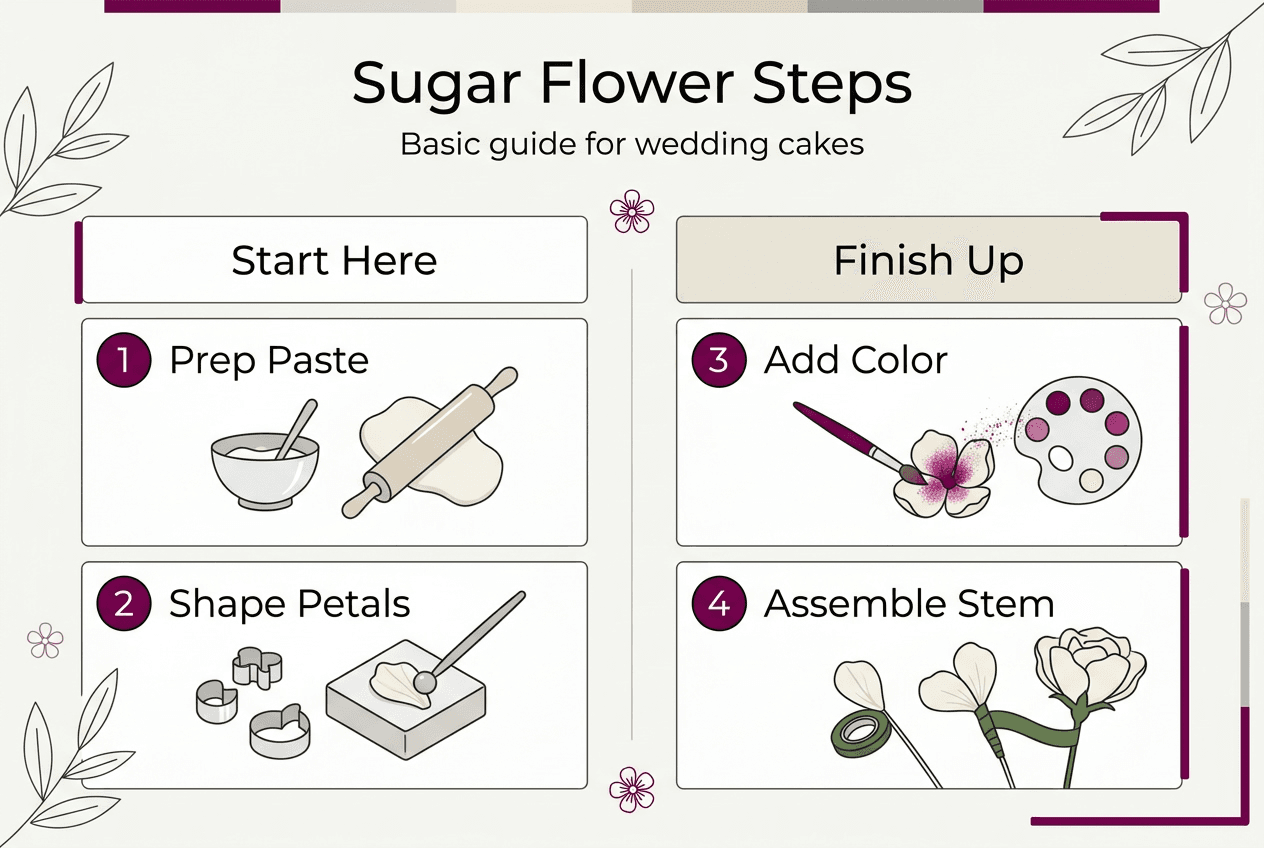 Sugar Flower Steps

Basic guide for wedding cakes

Start Here

1 Prep Paste

2 Shape Petals

Finish Up

3 Add Color

4 Assemble Stem