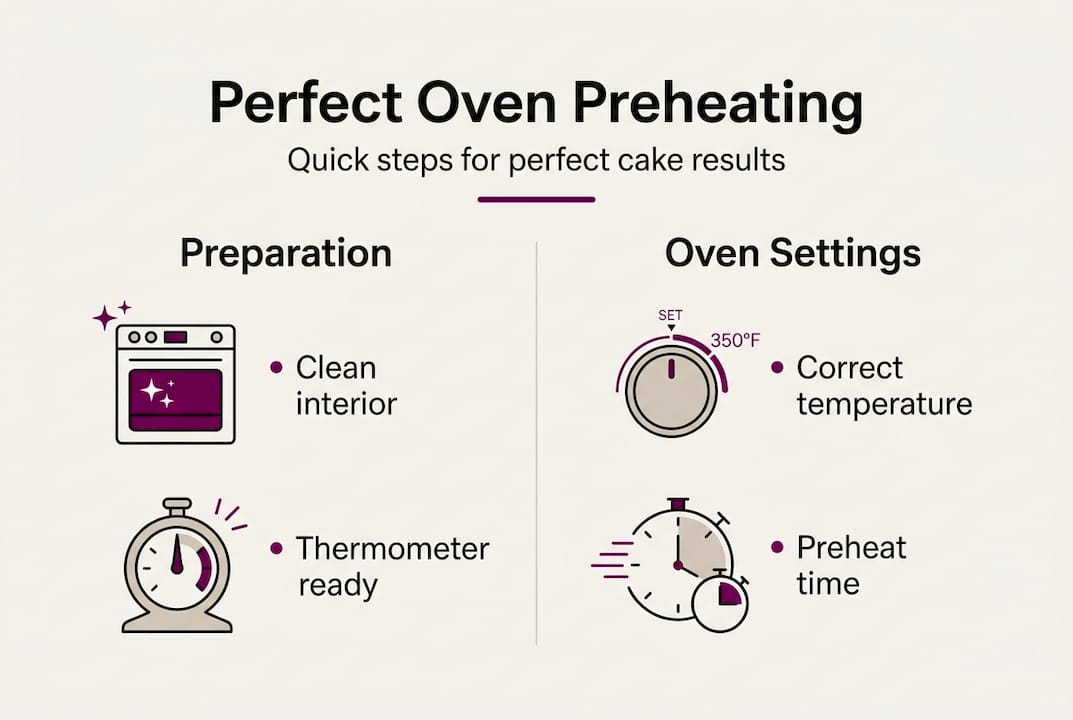 Perfect Oven Preheating

Quick steps for perfect cake results

Preparation

• Clean interior

• Thermometer ready

Oven Settings

SET

350°F

• Correct temperature

• Preheat time