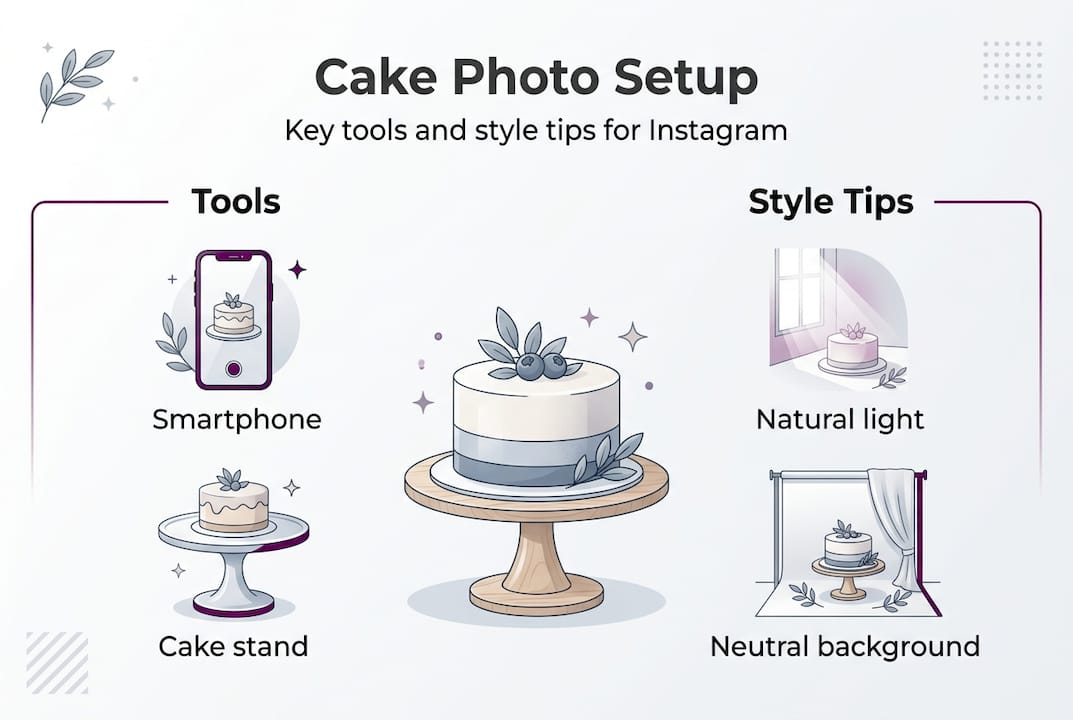 Cake Photo Setup

Key tools and style tips for Instagram

Tools

Smartphone

Cake stand

Style Tips

Natural light

Neutral background