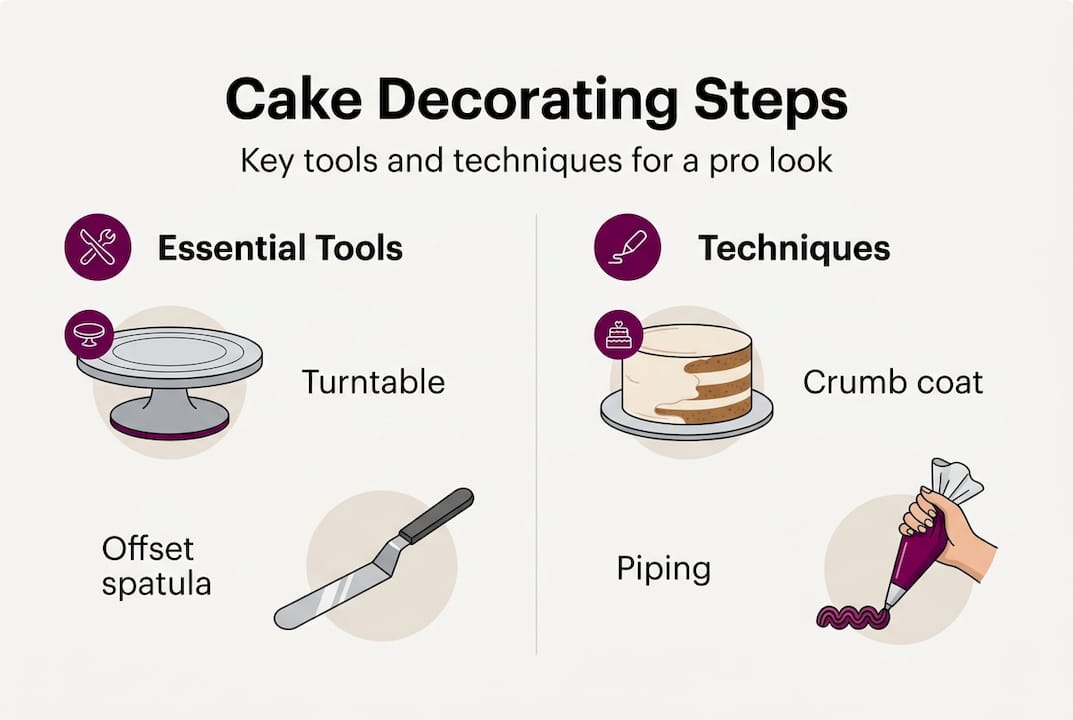 Cake Decorating Steps

Key tools and techniques for a pro look

Essential Tools

Turntable

Offset spatula

Techniques

Crumb coat

Piping