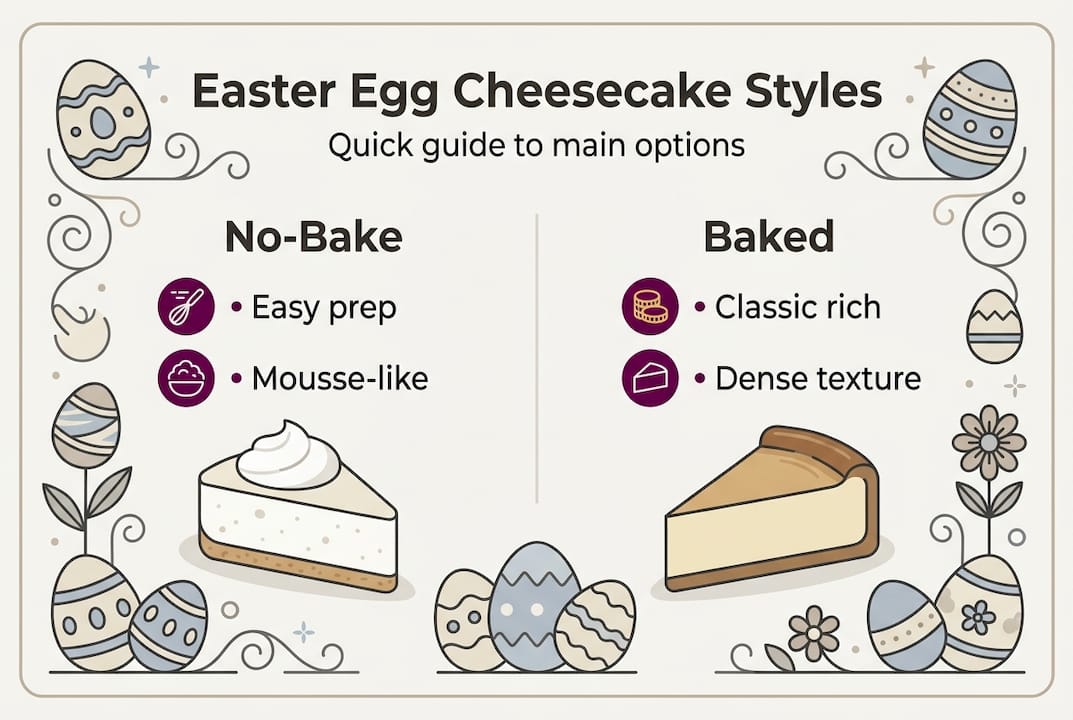 Easter Egg Cheesecake Styles

Quick guide to main options

No-Bake

• Easy prep

• Mousse-like

Baked

• Classic rich

• Dense texture