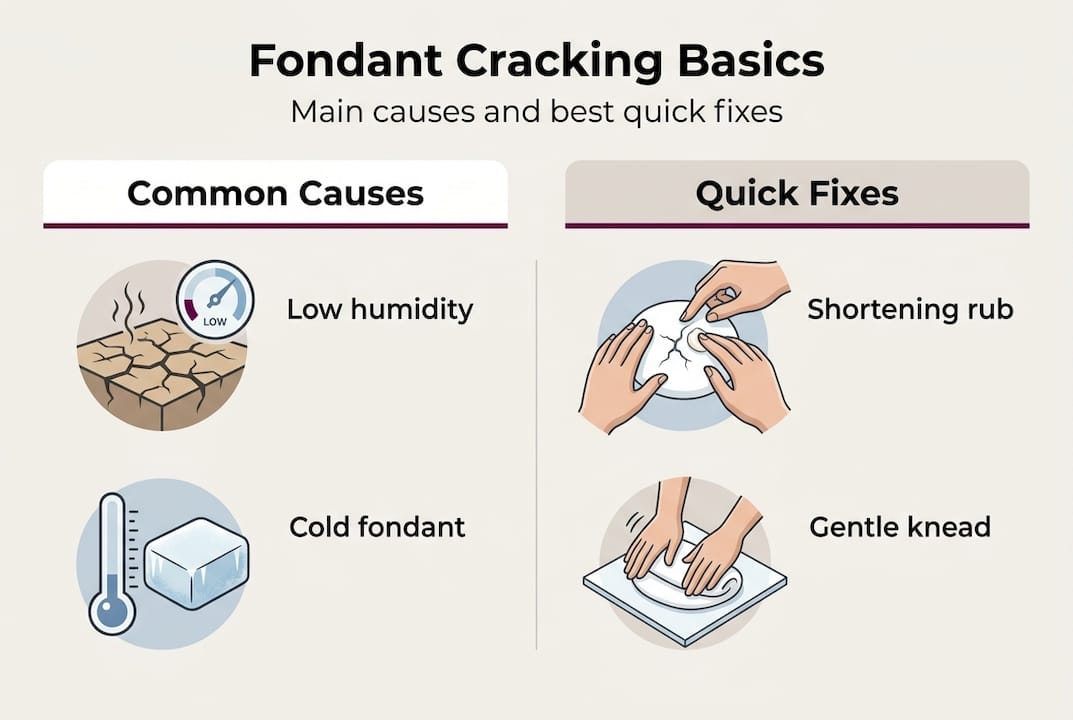 Fondant Cracking Basics
Main causes and best quick fixes

Common Causes

LOW
Low humidity

Cold fondant

Quick Fixes

Shortening rub

Gentle knead