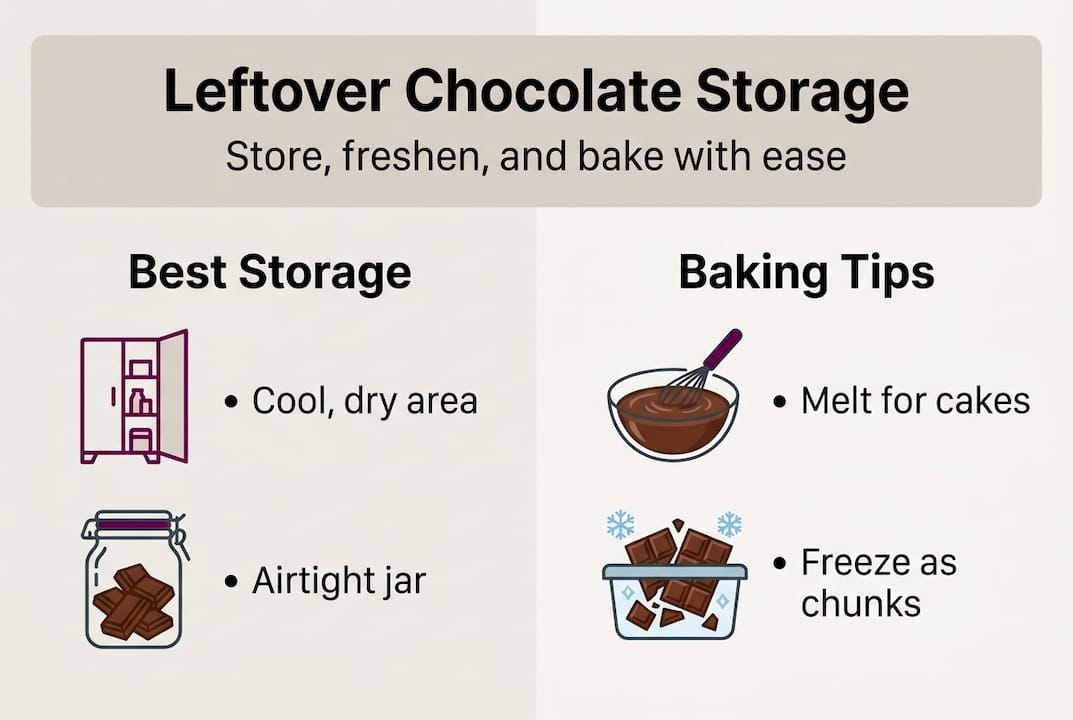 Leftover Chocolate Storage

Store, freshen, and bake with ease

Best Storage

• Cool, dry area

• Airtight jar

Baking Tips

• Melt for cakes

• Freeze as chunks