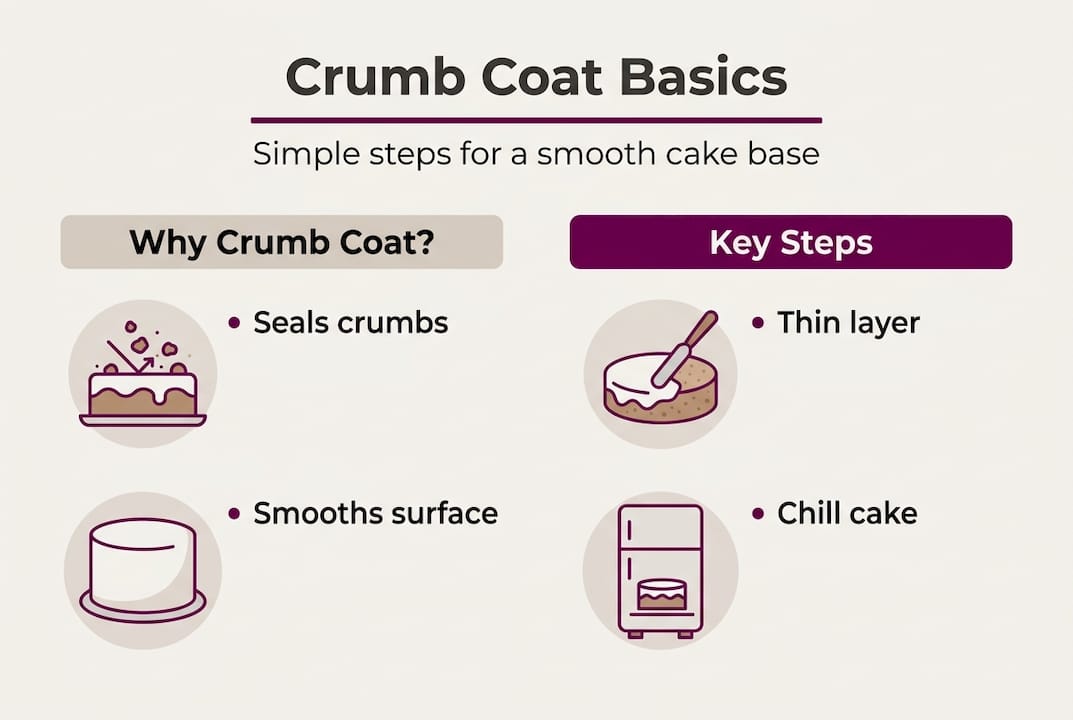 Crumb Coat Basics

Simple steps for a smooth cake base

Why Crumb Coat?

• Seals crumbs

• Smooths surface

Key Steps

• Thin layer

• Chill cake