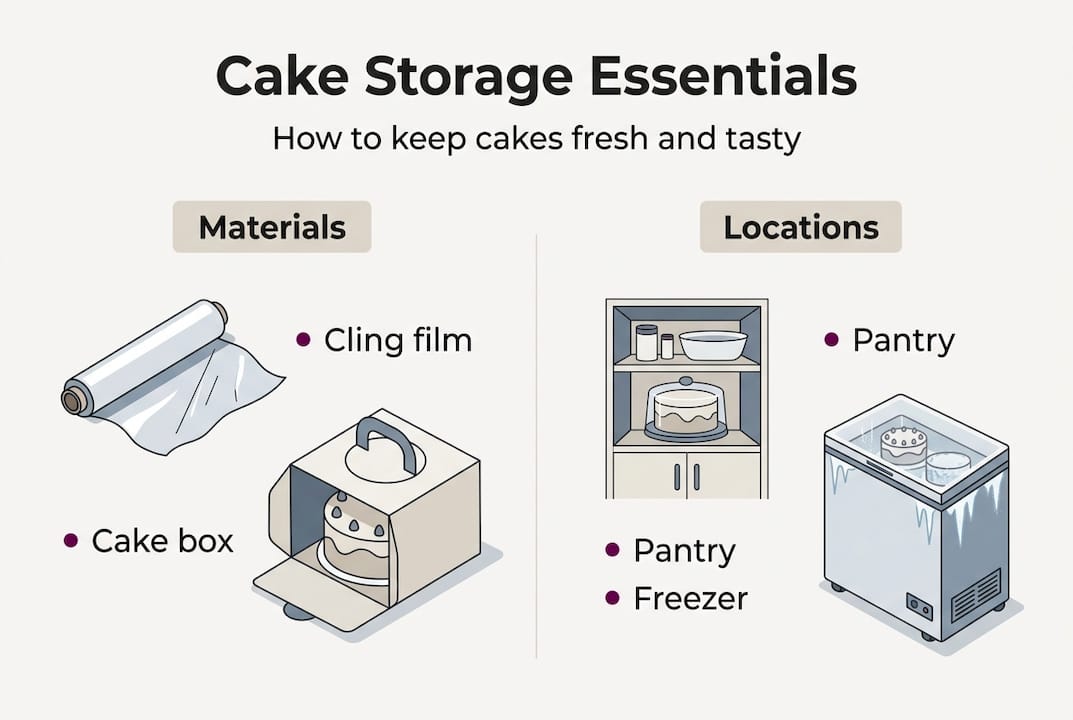 Cake Storage Essentials

How to keep cakes fresh and tasty

Materials

• Cling film

• Cake box

Locations

• Pantry

• Pantry
• Freezer