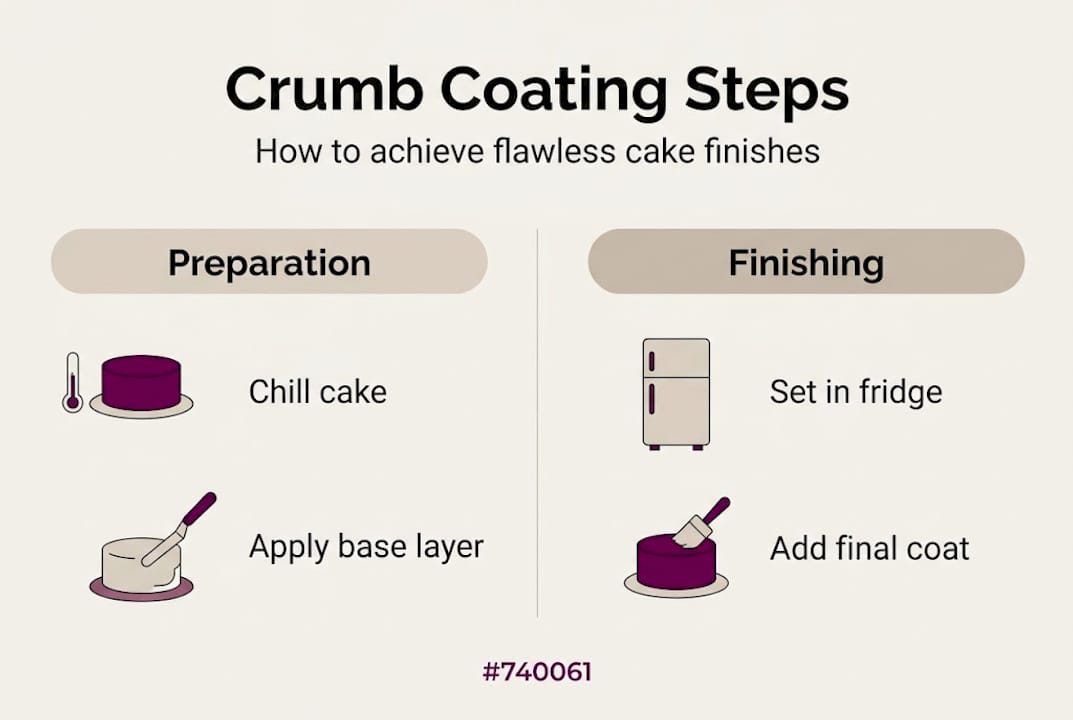 Crumb Coating Steps

How to achieve flawless cake finishes

Preparation

Chill cake

Apply base layer

Finishing

Set in fridge

Add final coat

#740061