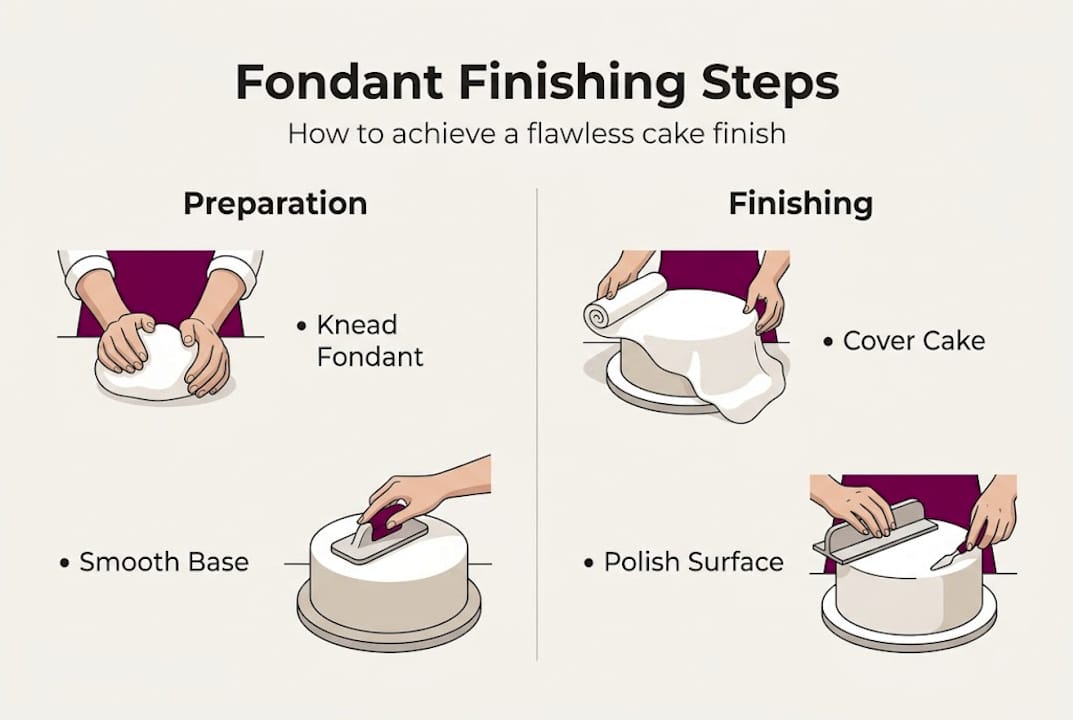 Fondant Finishing Steps

How to achieve a flawless cake finish

Preparation

• Knead Fondant

• Smooth Base

Finishing

• Cover Cake

• Polish Surface