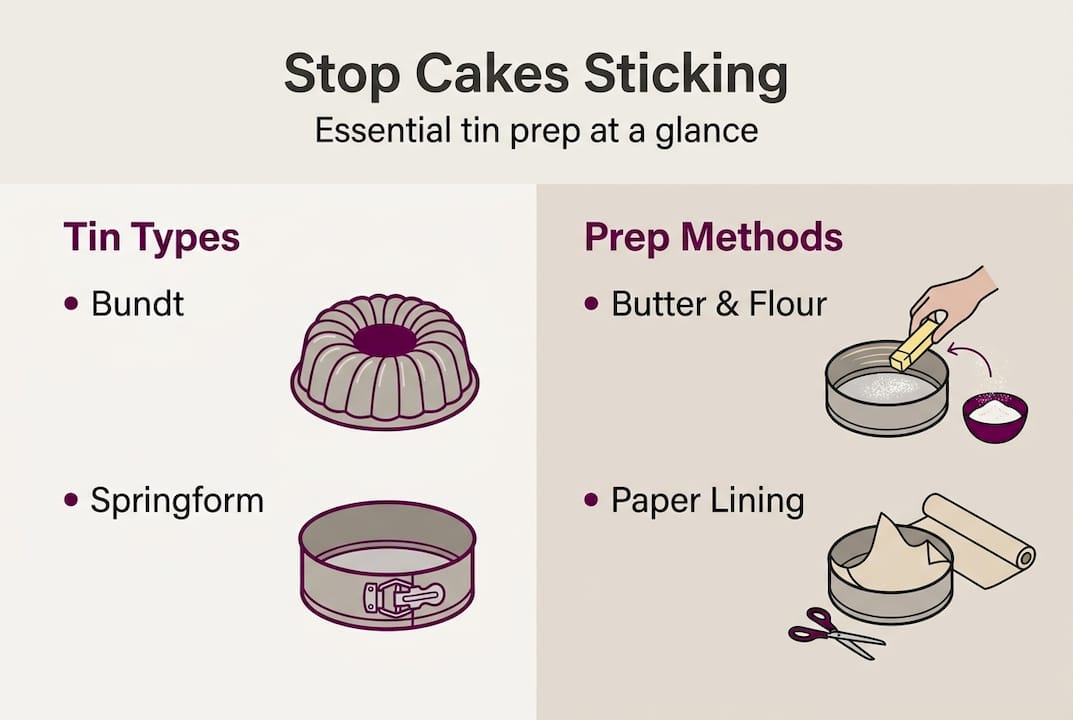 Stop Cakes Sticking
Essential tin prep at a glance

Tin Types
• Bundt
• Springform

Prep Methods
• Butter & Flour
• Paper Lining