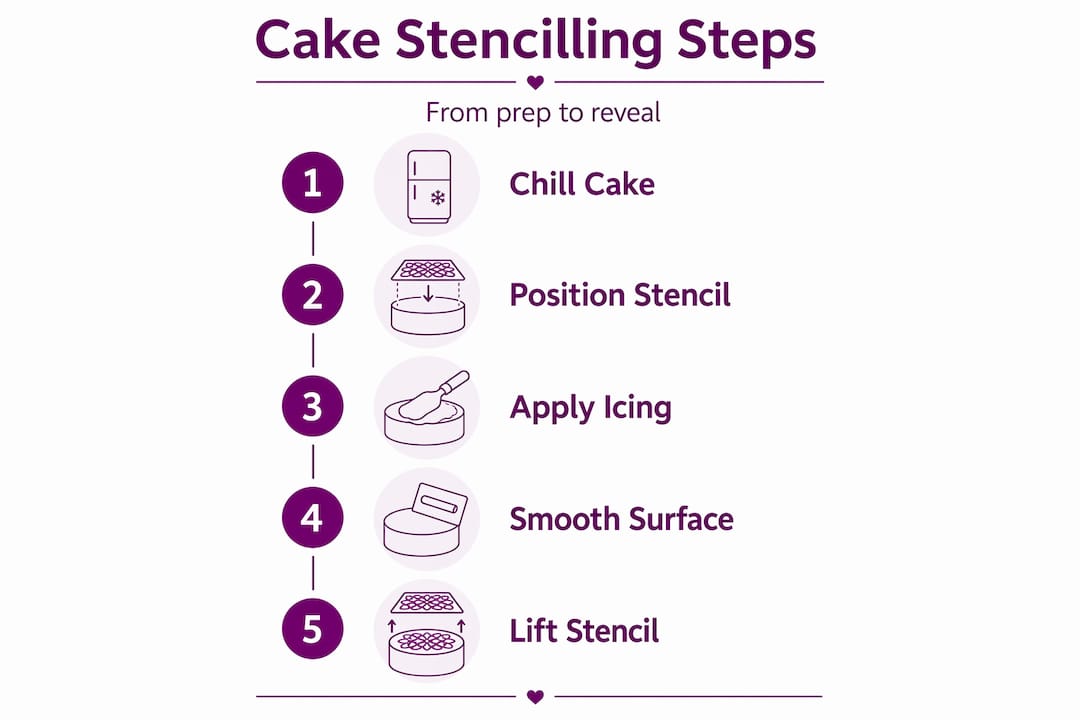 Cake Stencilling Steps

From prep to reveal

1 Chill Cake

2 Position Stencil

3 Apply Icing

4 Smooth Surface

5 Lift Stencil